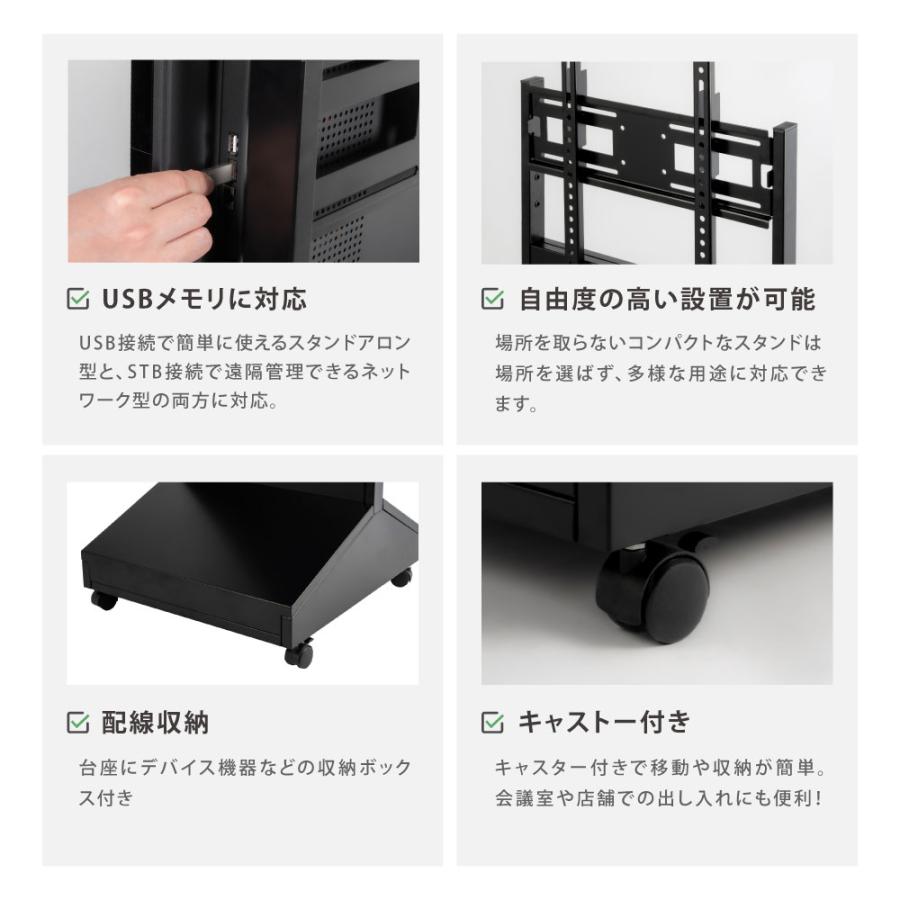 USBメモリに対応

USB接続で簡単に使えるスタンドアロン型と、STB接続で遠隔管理できるネットワーク型の両方に対応。

自由度の高い設置が可能

場所を取らないコンパクトなスタンドは場所を選ばず、多様な用途に対応できます。

配線収納

台座にデバイス機器などの収納ボックス付き

キャストー付き

キャスター付きで移動や収納が簡単。会議室や店舗での出し入れにも便利!