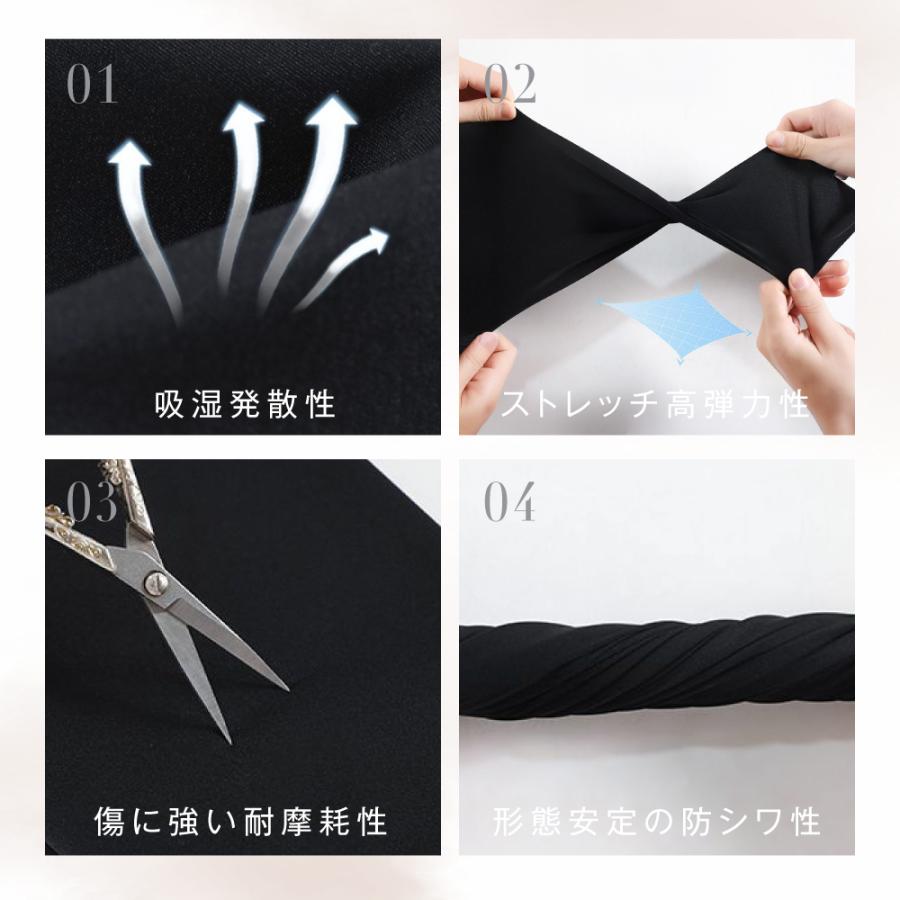 01

吸湿発散性

02

ストレッチ高弾力性

03

傷に強い耐摩耗性

04

形態安定の防シワ性