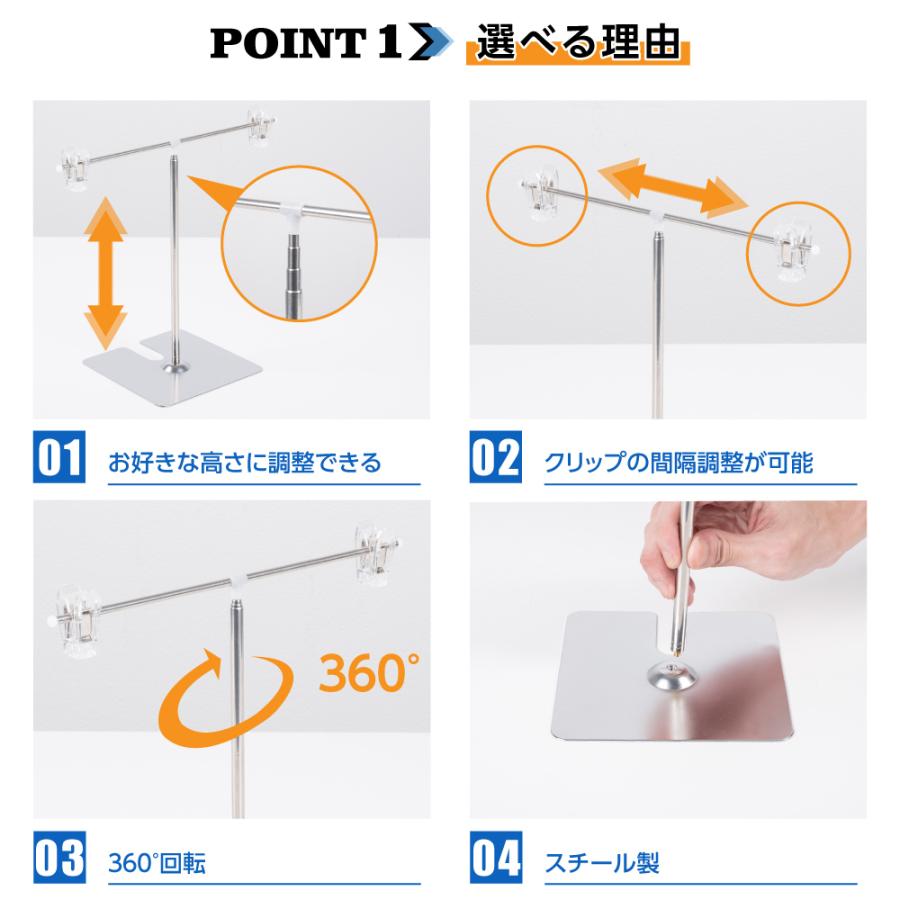 POINT 1 選べる理由

01 お好きな高さに調整できる

02 クリップの間隔調整が可能

360°

03 360°回転

04 スチール製