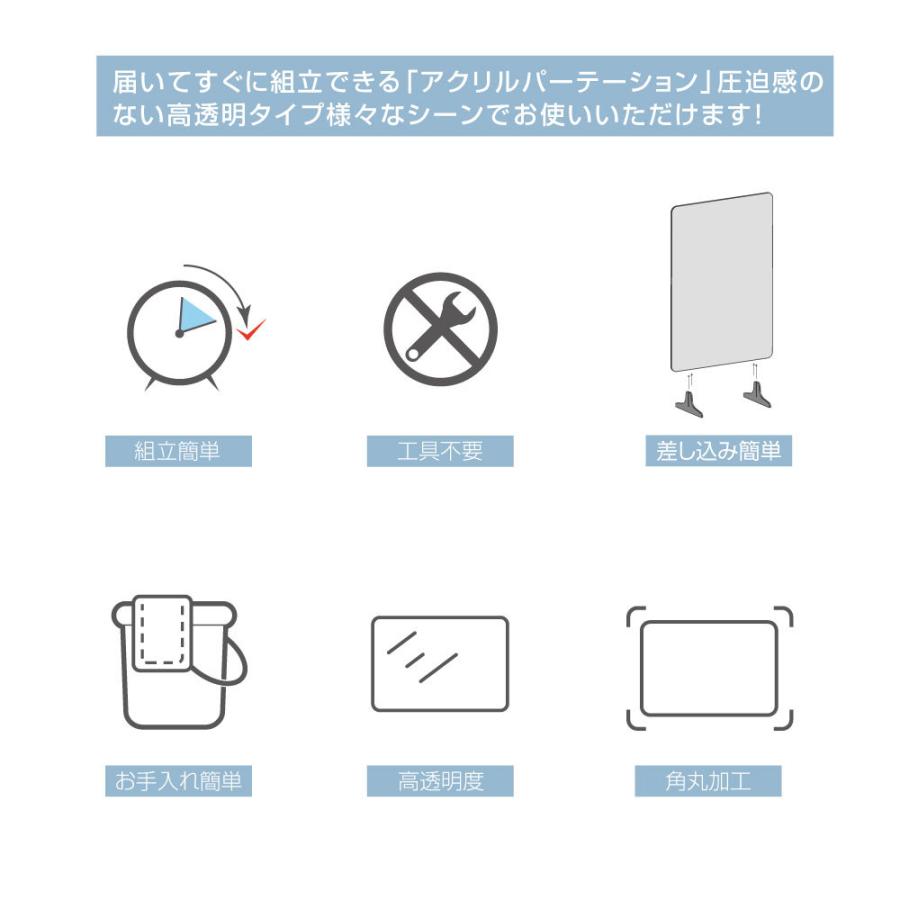 届いてすぐに組立できる「アクリルパーテーション」圧迫感のない高透明タイプ様々なシーンでお使いいただけます!

組立簡単

工具不要

差し込み簡単

お手入れ簡単

高透明度

角丸加工