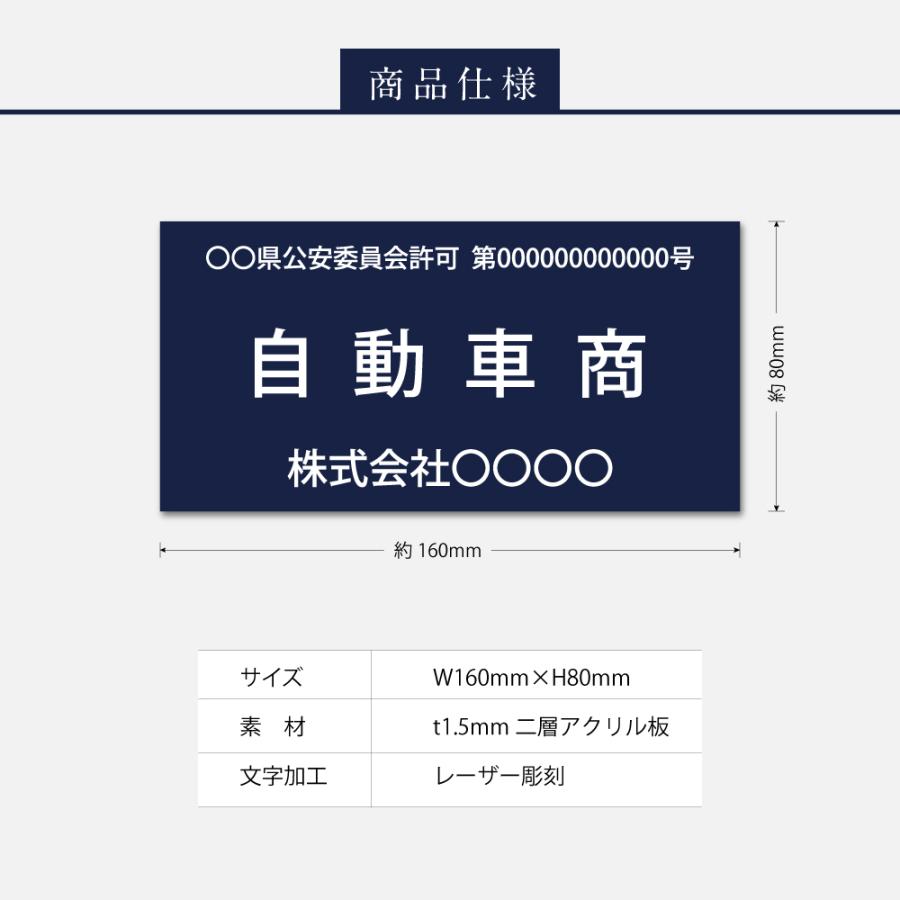 商品仕様

○○県公安委員会許可 第000000000000号

自動車商

株式会社○○○○

約 80mm

約 160mm

| サイズ | W160mm×H80mm |
|---|---|
| 素　材 | t1.5mm 二層アクリル板 |
| 文字加工 | レーザー彫刻 |