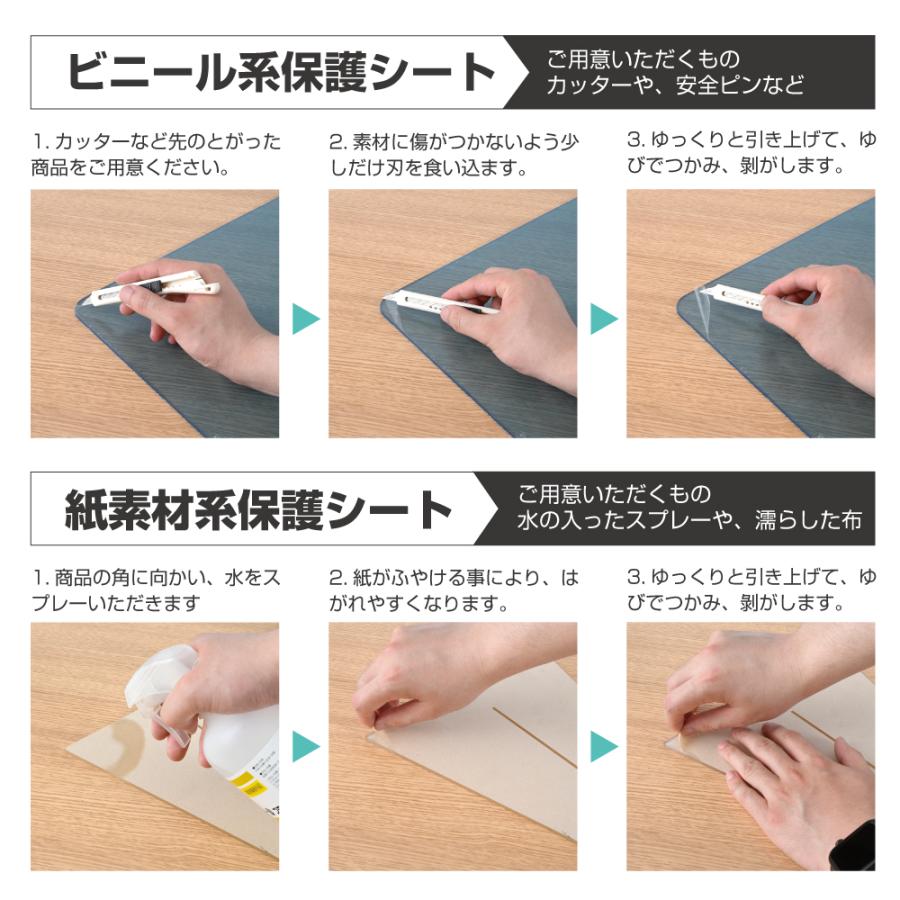 ビニール系保護シート

ご用意いただくもの
カッターや、安全ピンなど

1. カッターなど先のとがった商品をご用意ください。

2. 素材に傷がつかないよう少しだけ刃を食い込ます。

3. ゆっくりと引き上げて、ゆびでつかみ、剥がします。

紙素材系保護シート

ご用意いただくもの
水の入ったスプレーや、濡らした布

1. 商品の角に向かい、水をスプレーいただきます

2. 紙がふやける事により、はがれやすくなります。

3. ゆっくりと引き上げて、ゆびでつかみ、剥がします。