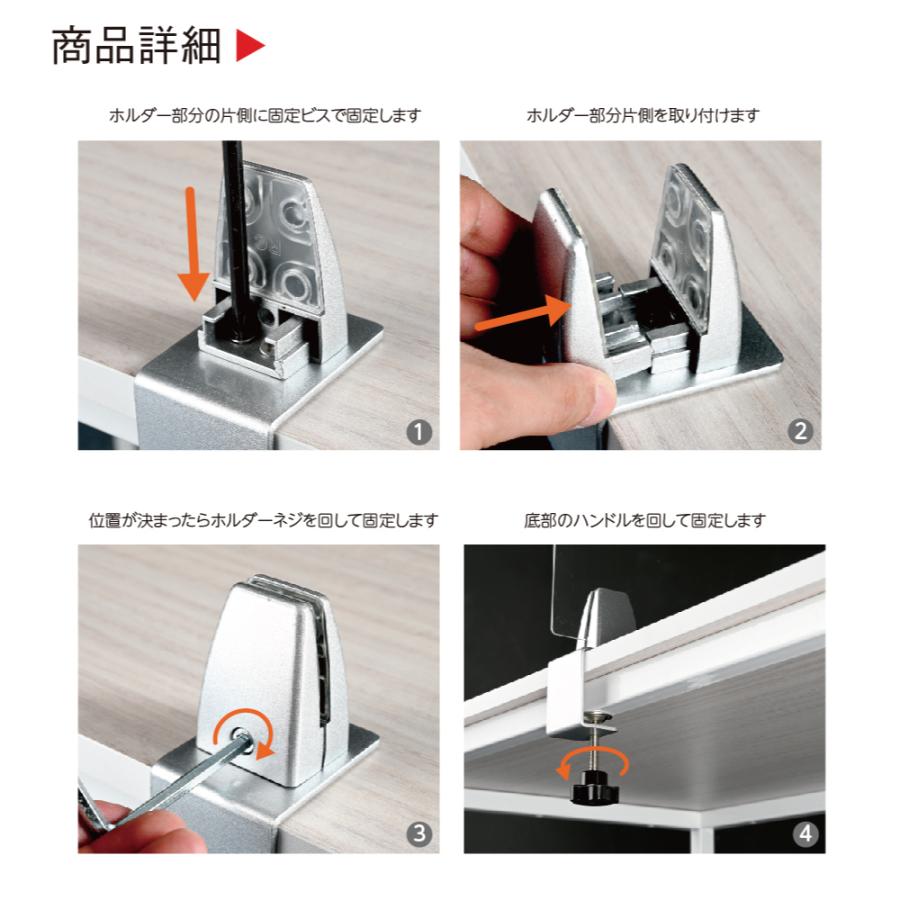 商品詳細

ホルダー部分の片側に固定ビスで固定します

1

ホルダー部分片側を取り付けます

2

位置が決まったらホルダーネジを回して固定します

3

底部のハンドルを回して固定します

4