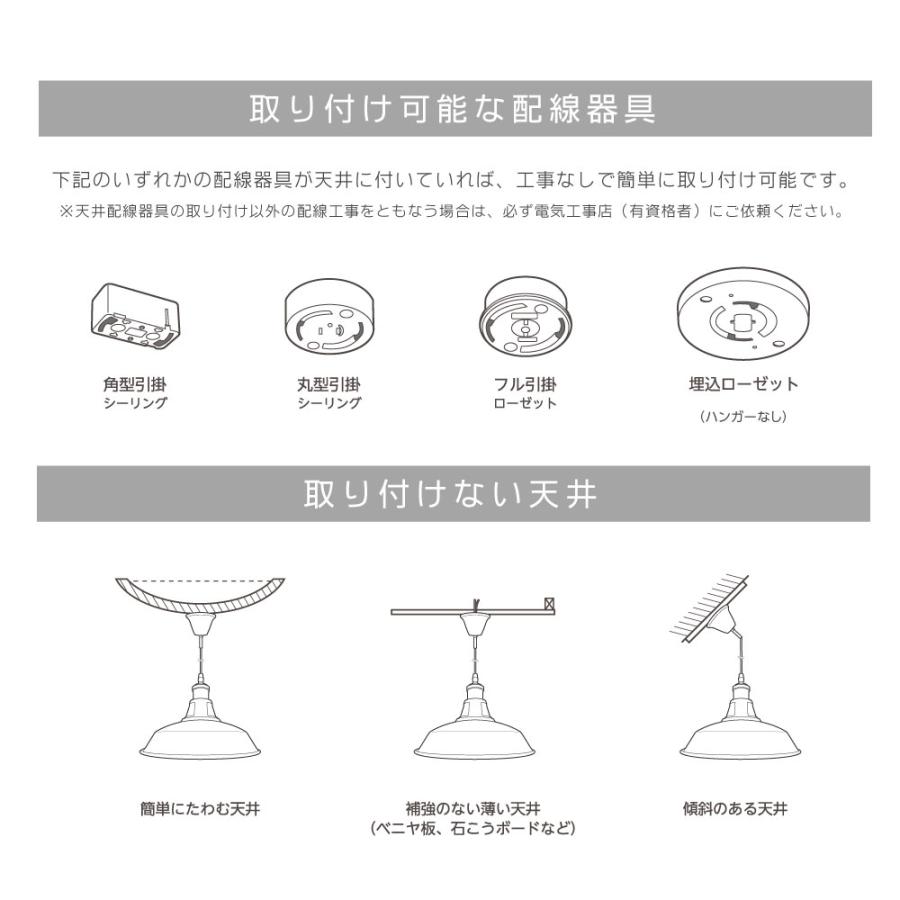 取り付け可能な配線器具

下記のいずれかの配線器具が天井に付いていれば、工事なしで簡単に取り付け可能です。
※天井配線器具の取り付け以外の配線工事をともなう場合は、必ず電気工事店（有資格者）にご依頼ください。

角型引掛
シーリング

丸型引掛
シーリング

フル引掛
ローゼット

埋込ローゼット
（ハンガーなし）

取り付けない天井

簡単にたわむ天井

補強のない薄い天井
（ベニヤ板、石こうボードなど）

傾斜のある天井