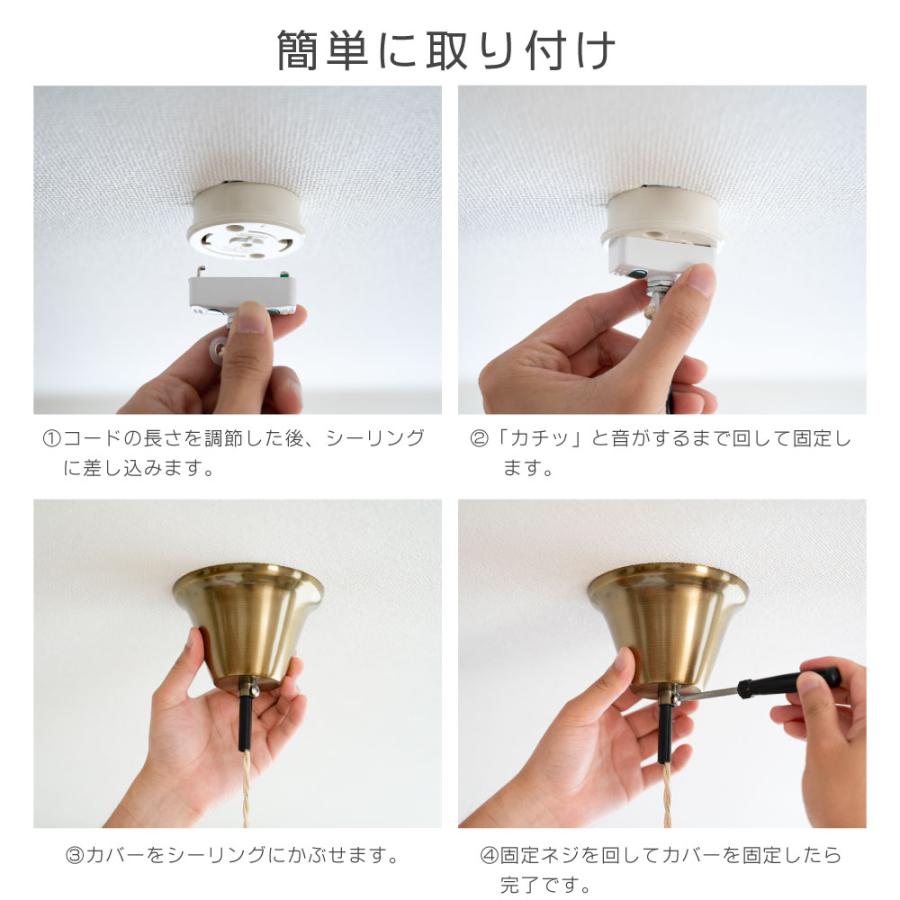 簡単に取り付け

①コードの長さを調節した後、シーリングに差し込みます。

②「カチッ」と音がするまで回して固定します。

③カバーをシーリングにかぶせます。

④固定ネジを回してカバーを固定したら完了です。