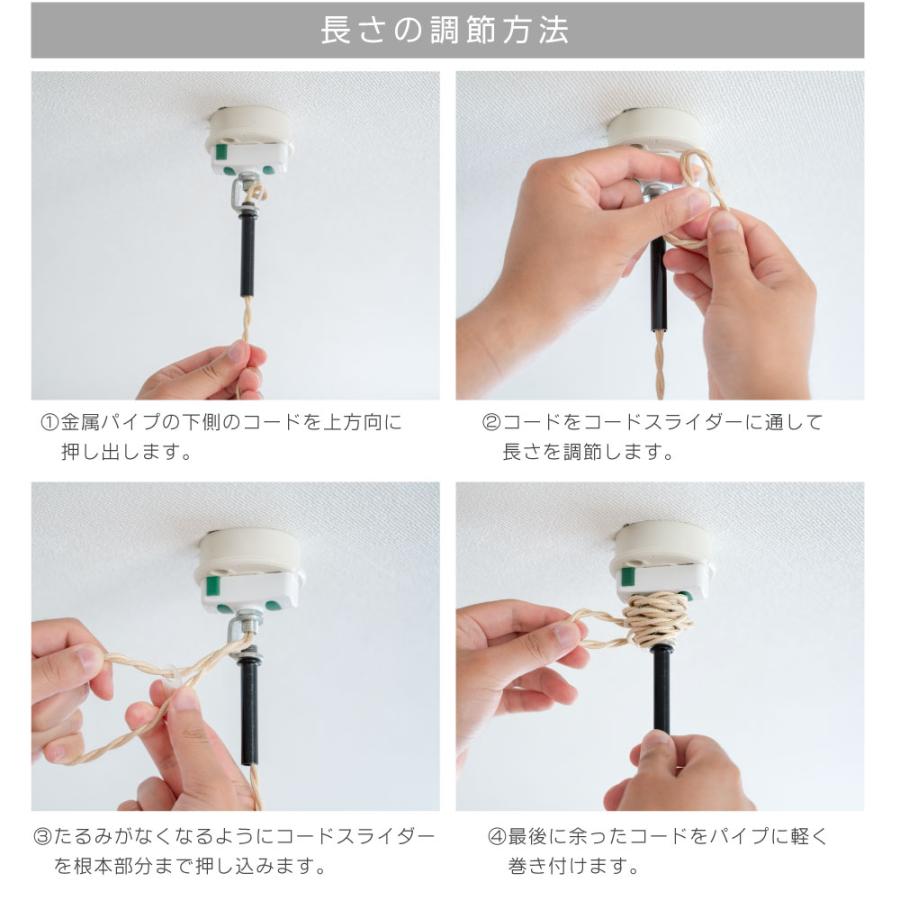 長さの調節方法

①金属パイプの下側のコードを上方向に押し出します。

②コードをコードスライダーに通して長さを調節します。

③たるみがなくなるようにコードスライダーを根本部分まで押し込みます。

④最後に余ったコードをパイプに軽く巻き付けます。