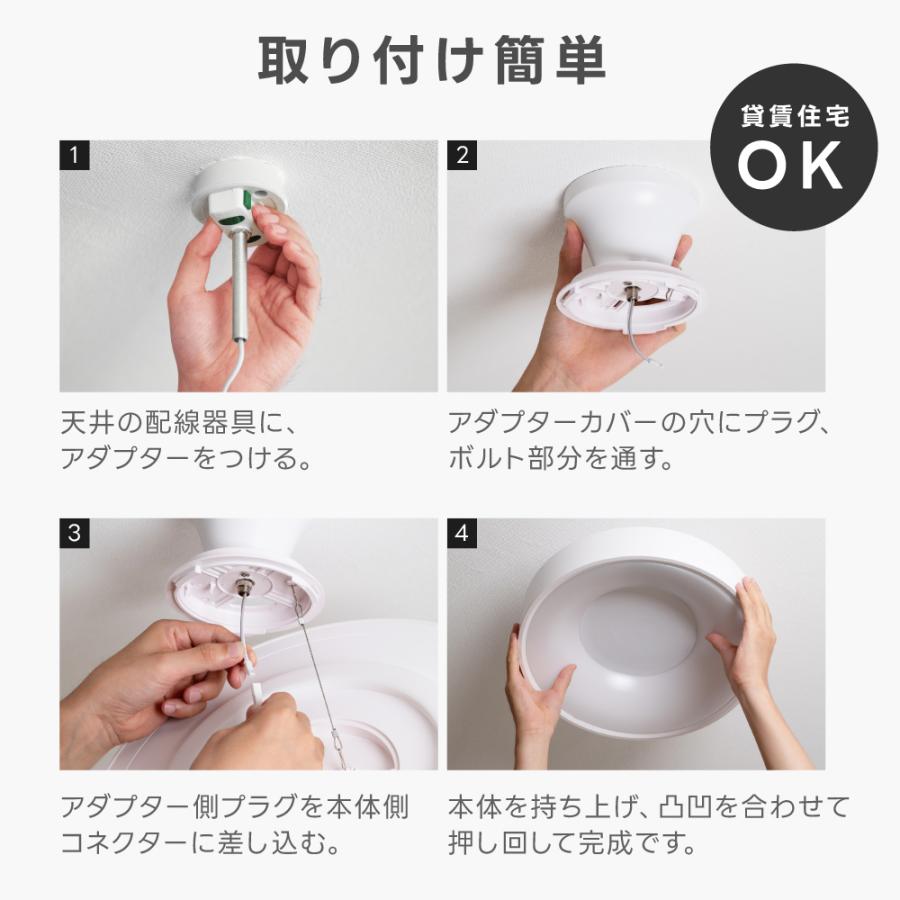 取り付け簡単

賃貸住宅
OK

1

天井の配線器具に、アダプターをつける。

2

アダプターカバーの穴にプラグ、ボルト部分を通す。

3

アダプター側プラグを本体側コネクターに差し込む。

4

本体を持ち上げ、凸凹を合わせて押し回して完成です。