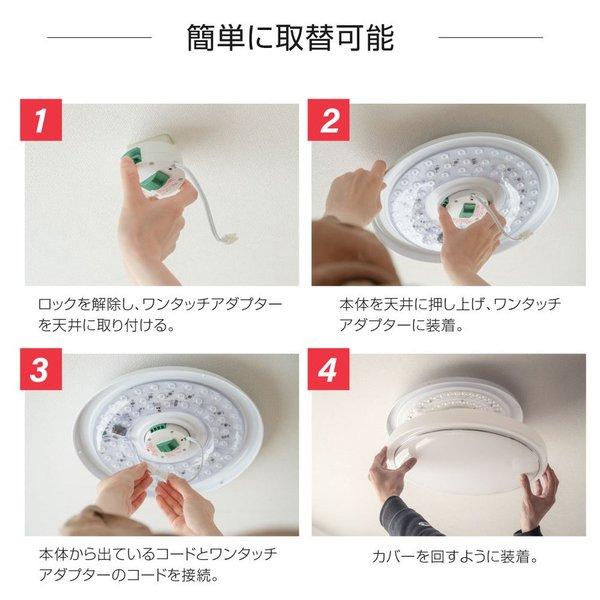 簡単に取替可能

1

ロックを解除し、ワンタッチアダプターを天井に取り付ける。

2

本体を天井に押し上げ、ワンタッチアダプターに装着。

3

本体から出ているコードとワンタッチアダプターのコードを接続。

4

カバーを回すように装着。