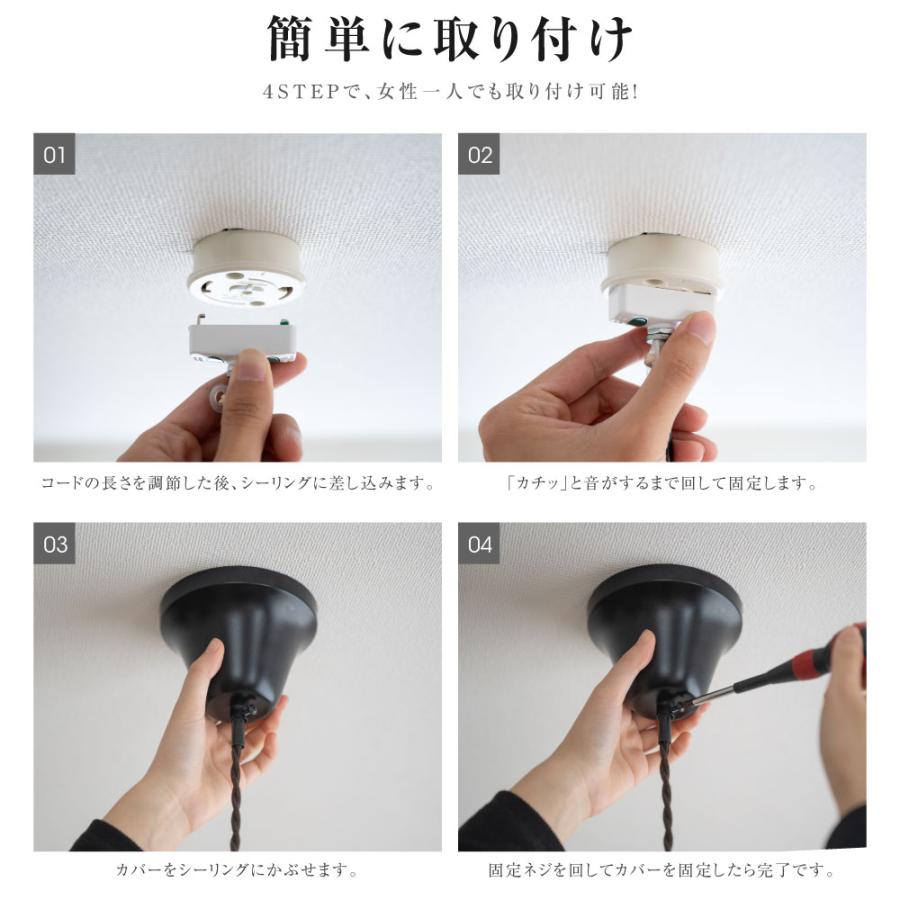 簡単に取り付け

4STEPで、女性一人でも取り付け可能!

01

コードの長さを調節した後、シーリングに差し込みます。

02

「カチッ」と音がするまで回して固定します。

03

カバーをシーリングにかぶせます。

04

固定ネジを回してカバーを固定したら完了です。