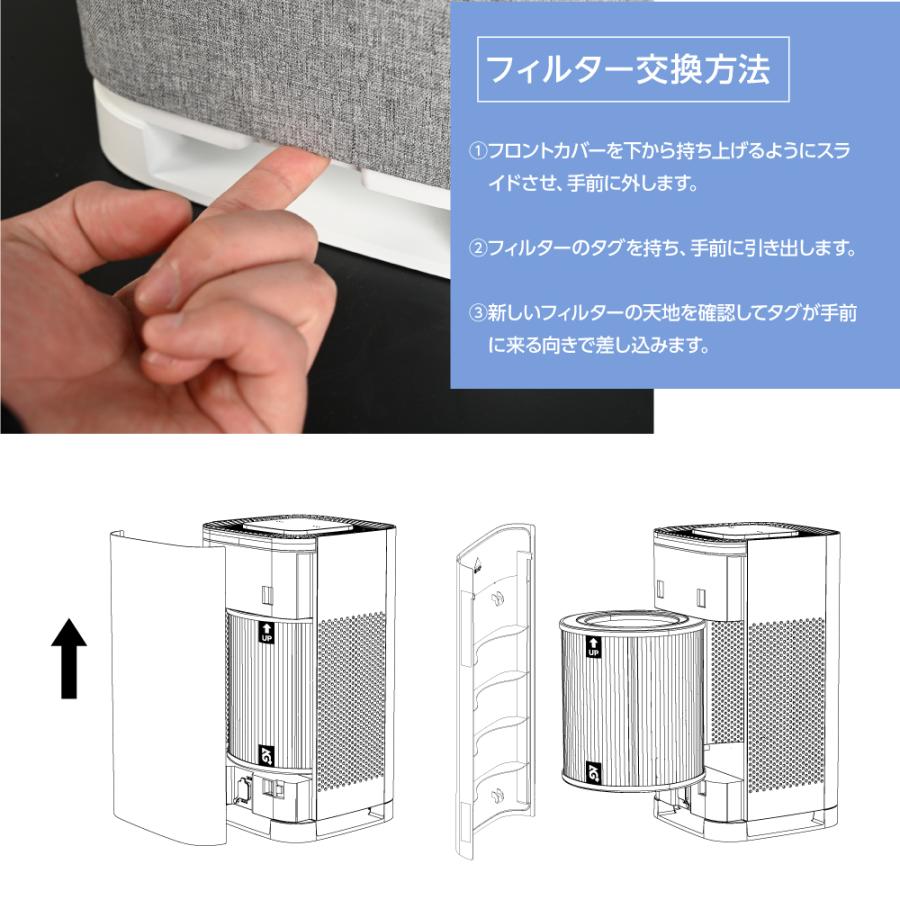 フィルター交換方法

①フロントカバーを下から持ち上げるようにスライドさせ、手前に外します。

②フィルターのタグを持ち、手前に引き出します。

③新しいフィルターの天地を確認してタグが手前に来る向きで差し込みます。

UP

UP