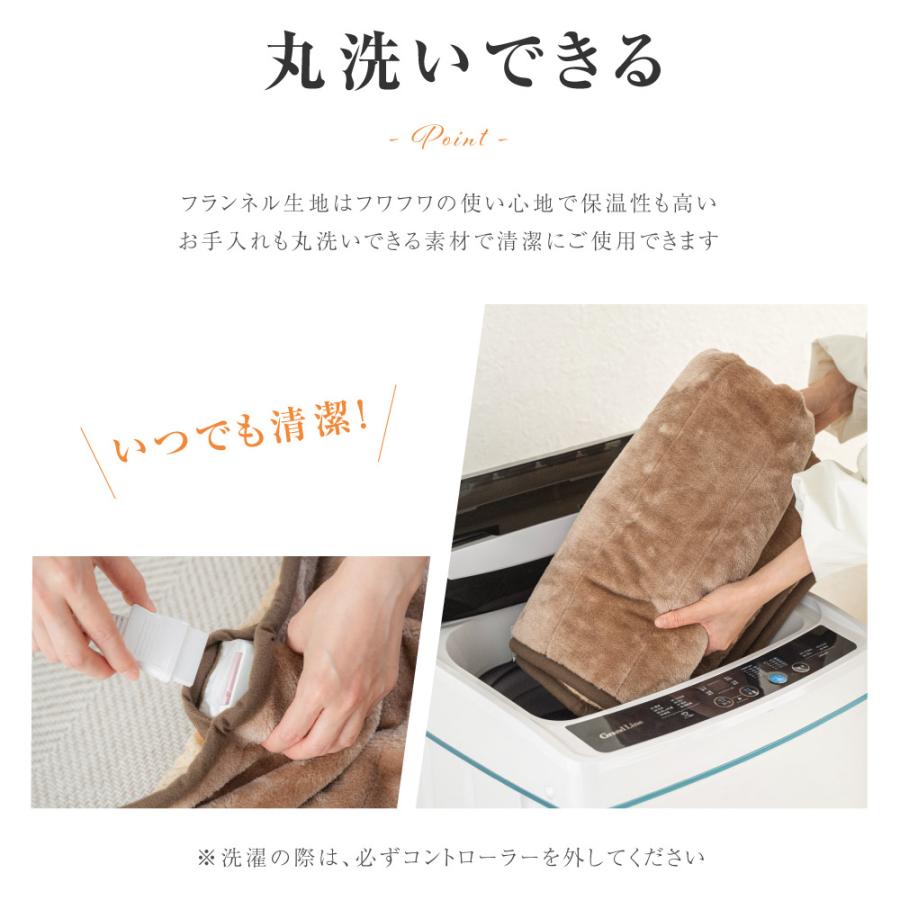 丸洗いできる

- Point -

フランネル生地はフワフワの使い心地で保温性も高い
お手入れも丸洗いできる素材で清潔にご使用できます

いつでも清潔!

Grand Line

※洗濯の際は、必ずコントローラーを外してください