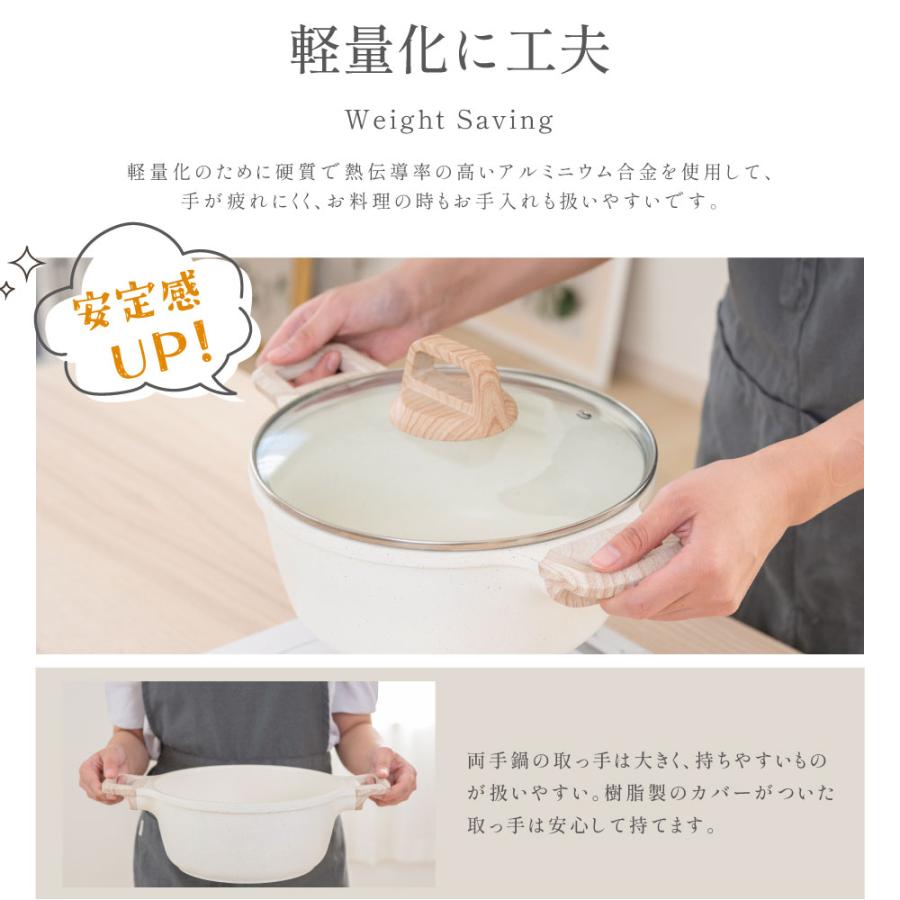 軽量化に工夫

Weight Saving

軽量化のために硬質で熱伝導率の高いアルミニウム合金を使用して、手が疲れにくく、お料理の時もお手入れも扱いやすいです。

安定感 UP!

両手鍋の取っ手は大きく、持ちやすいものが扱いやすい。樹脂製のカバーがついた取っ手は安心して持てます。