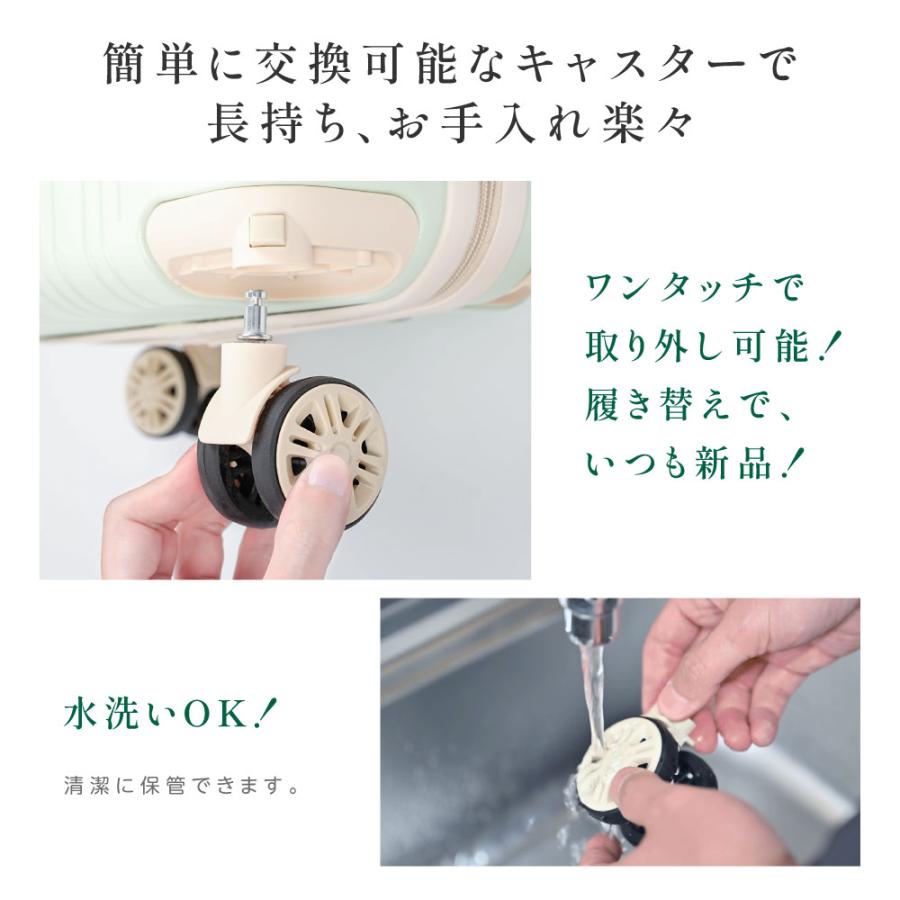 簡単に交換可能なキャスターで
長持ち、お手入れ楽々

ワンタッチで
取り外し可能！
履き替えで、
いつも新品！

水洗いOK！

清潔に保管できます。