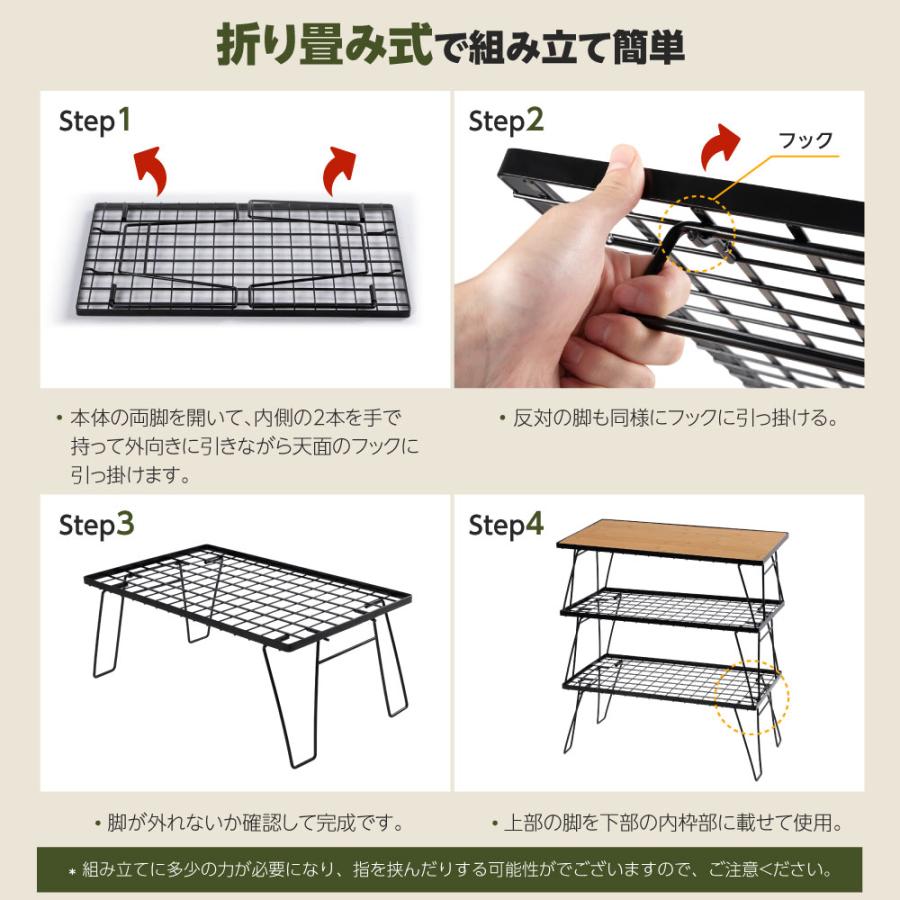 折り畳み式で組み立て簡単

Step1

・本体の両脚を開いて、内側の2本を手で持って外向きに引きながら天面のフックに引っ掛けます。

Step2

フック

・反対の脚も同様にフックに引っ掛ける。

Step3

・脚が外れないか確認して完成です。

Step4

・上部の脚を下部の内枠部に載せて使用。

＊組み立てに多少の力が必要になり、指を挟んだりする可能性がでございますので、ご注意ください。