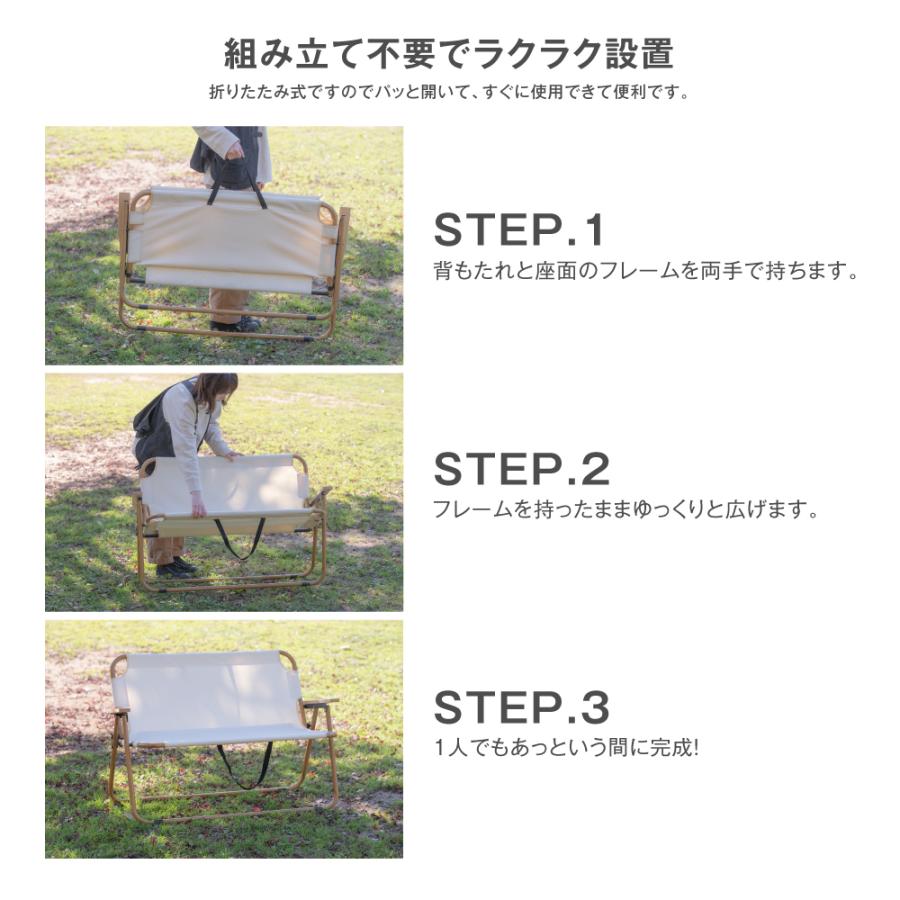 組み立て不要でラクラク設置

折りたたみ式ですのでパッと開いて、すぐに使用できて便利です。

STEP.1

背もたれと座面のフレームを両手で持ちます。

STEP.2

フレームを持ったままゆっくりと広げます。

STEP.3

1人でもあっという間に完成!