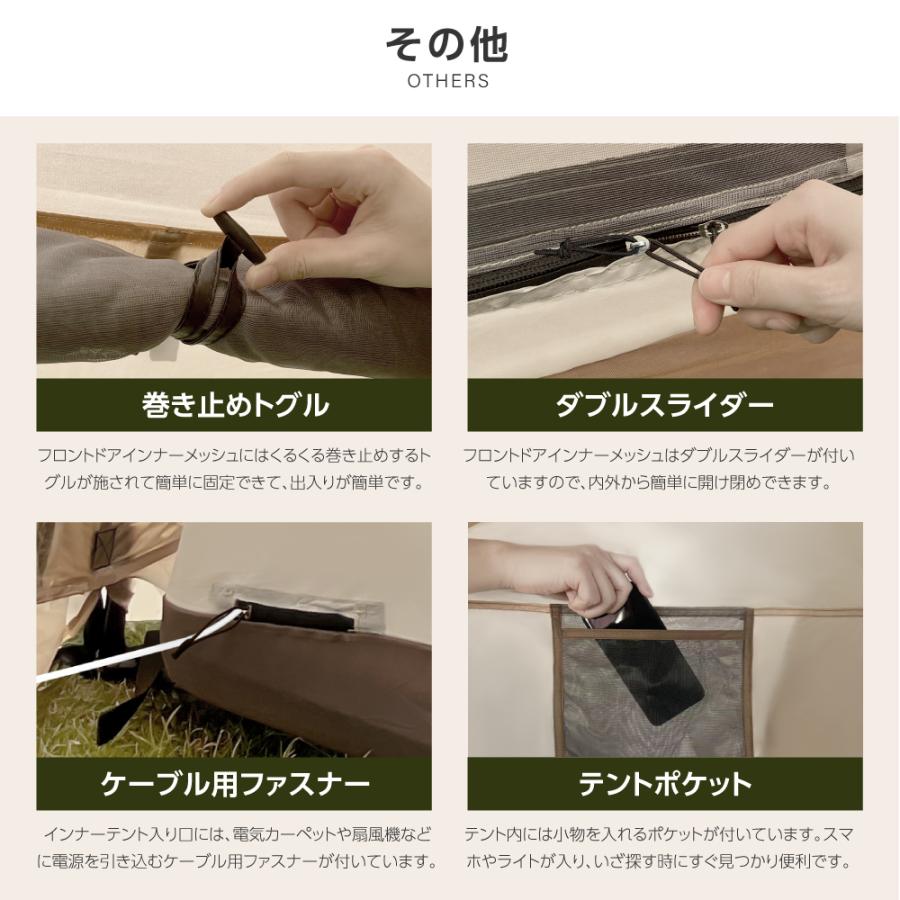 その他
OTHERS

巻き止めトグル

フロントドアインナーメッシュにはくるくる巻き止めするトグルが施されて簡単に固定できて、出入りが簡単です。

ダブルスライダー

フロントドアインナーメッシュはダブルスライダーが付いていますので、内外から簡単に開け閉めできます。

ケーブル用ファスナー

インナーテント入り口には、電気カーペットや扇風機などに電源を引き込むケーブル用ファスナーが付いています。

テントポケット

テント内には小物を入れるポケットが付いています。スマホやライトが入り、いざ探す時にすぐ見つかり便利です。