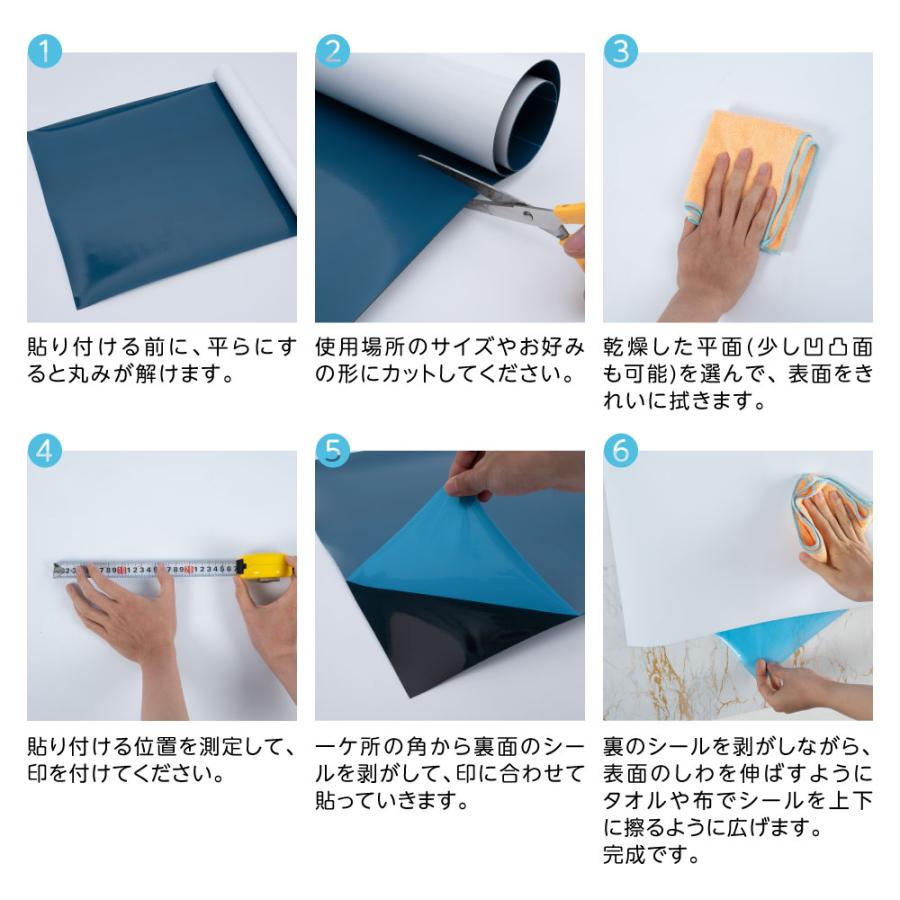 1

貼り付ける前に、平らにすると丸みが解けます。

2

使用場所のサイズやお好みの形にカットしてください。

3

乾燥した平面(少し凹凸面も可能)を選んで、表面をきれいに拭きます。

4

貼り付ける位置を測定して、印を付けてください。

5

一ケ所の角から裏面のシールを剥がして、印に合わせて貼っていきます。

6

裏のシールを剥がしながら、表面のしわを伸ばすようにタオルや布でシールを上下に擦るように広げます。
完成です。