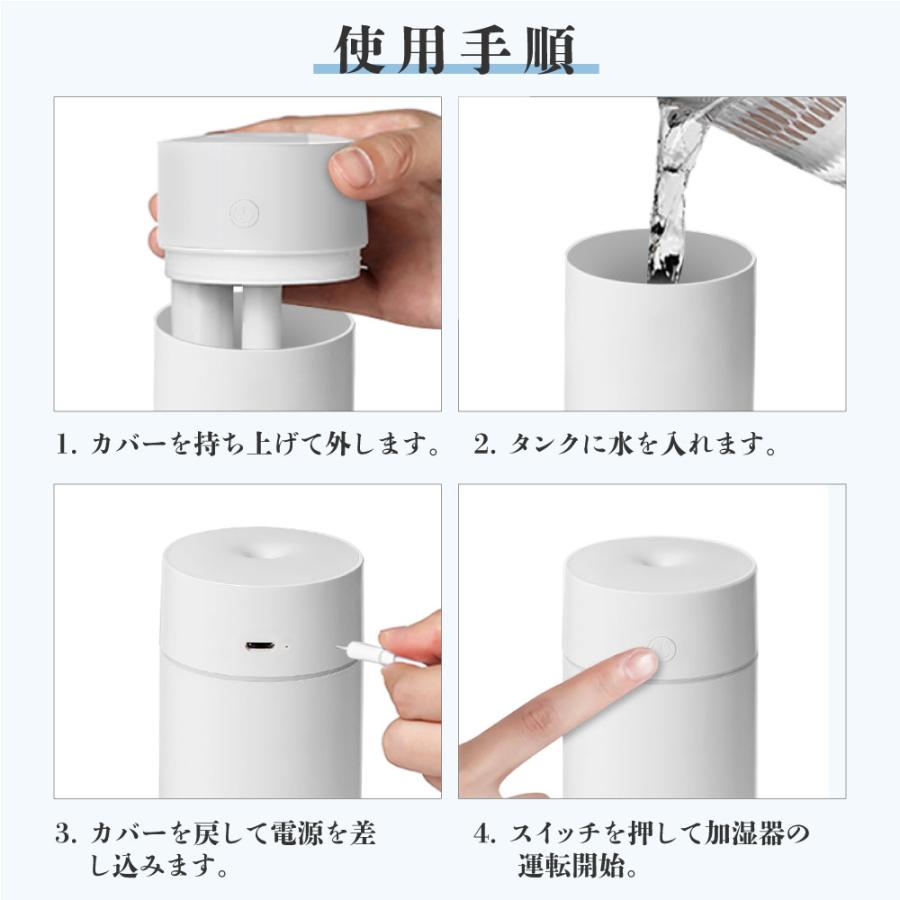 使用手順

1. カバーを持ち上げて外します。

2. タンクに水を入れます。

3. カバーを戻して電源を差し込みます。

4. スイッチを押して加湿器の運転開始。