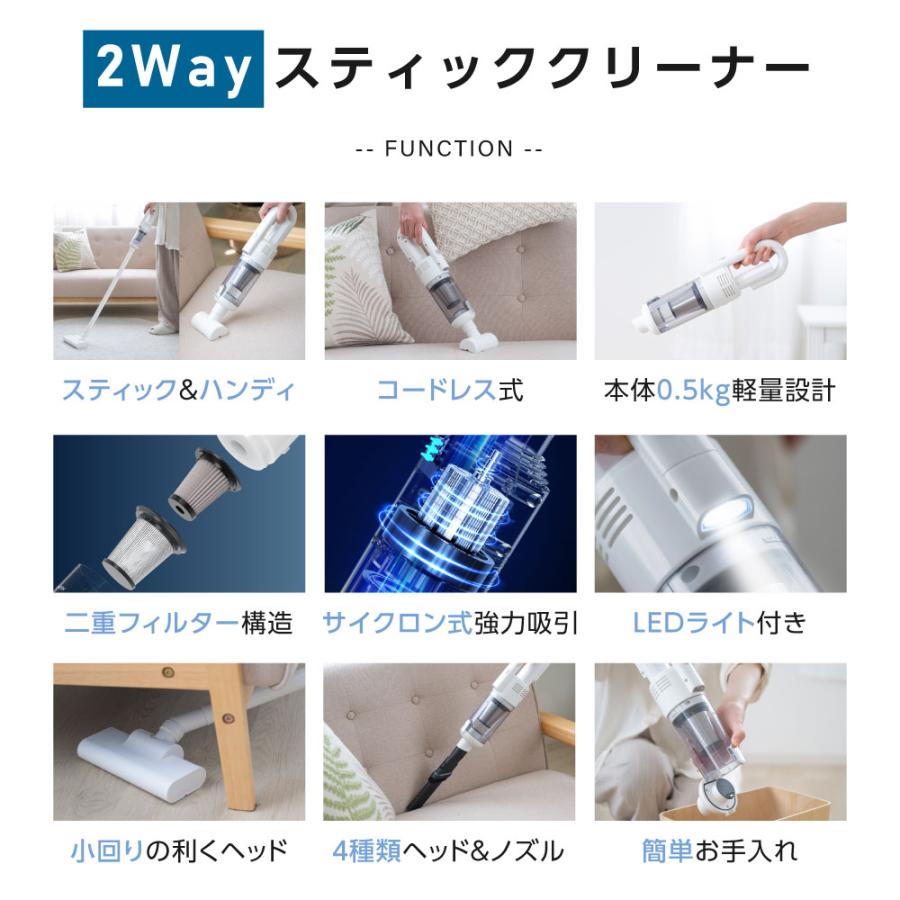 2Way スティッククリーナー

-- FUNCTION --

スティック&ハンディ

コードレス式

本体0.5kg軽量設計

二重フィルター構造

サイクロン式強力吸引

LEDライト付き

小回りの利くヘッド

4種類ヘッド&ノズル

簡単お手入れ