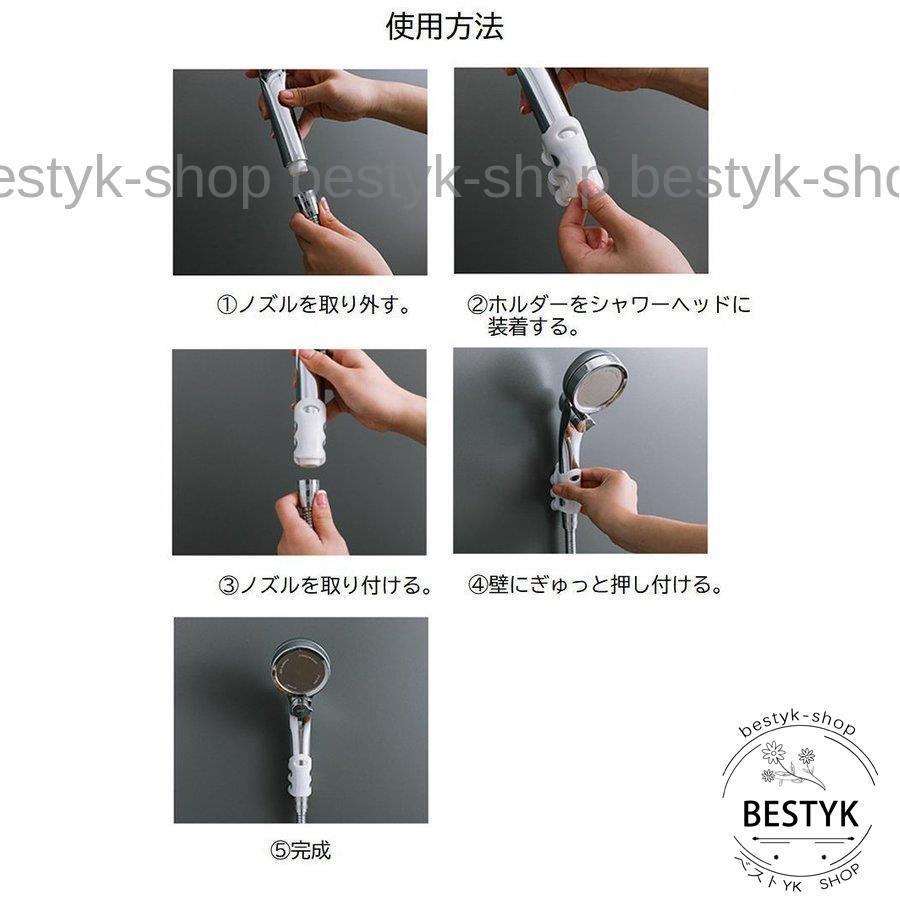 使用方法

bestyk-shop bestyk-shop bestyk-shop

①ノズルを取り外す。

②ホルダーをシャワーヘッドに装着する。

③ノズルを取り付ける。

④壁にぎゅっと押し付ける。

⑤完成

bestyk-shop
BESTYK
ベストYK SHOP