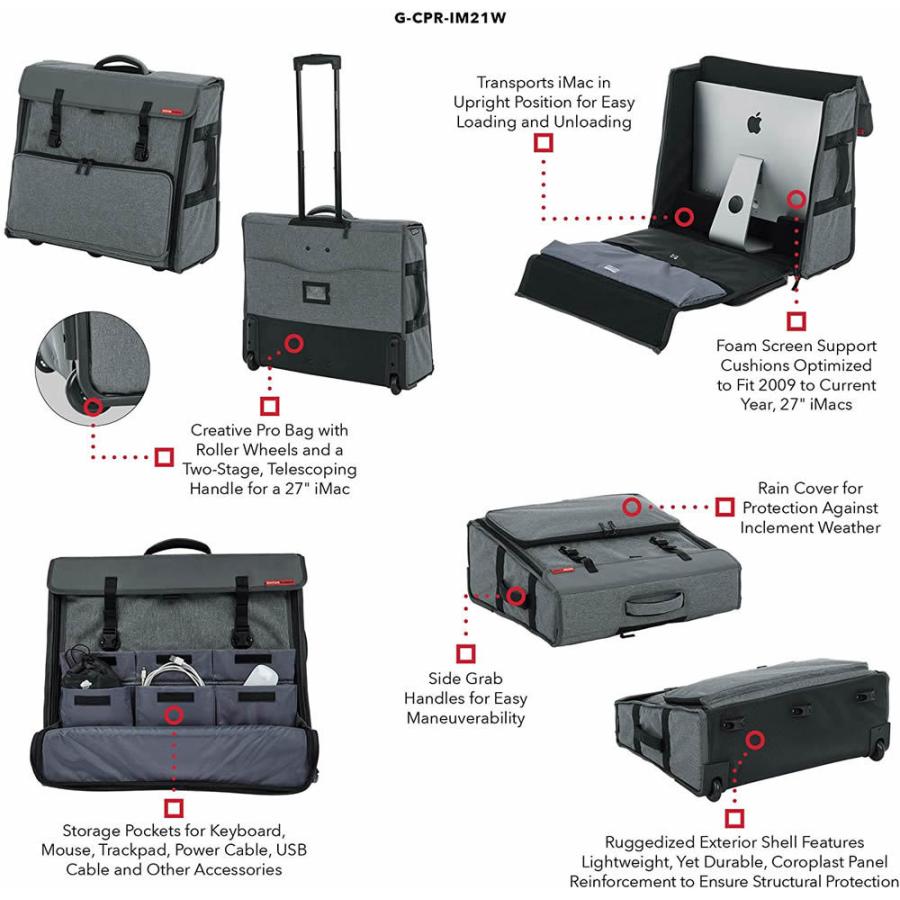 G-CPR-IM21W

Transports iMac in Upright Position for Easy Loading and Unloading

Foam Screen Support Cushions Optimized to Fit 2009 to Current Year, 27" iMacs

Creative Pro Bag with Roller Wheels and a Two-Stage, Telescoping Handle for a 27" iMac

Rain Cover for Protection Against Inclement Weather

Side Grab Handles for Easy Maneuverability

Storage Pockets for Keyboard, Mouse, Trackpad, Power Cable, USB Cable and Other Accessories

Ruggedized Exterior Shell Features Lightweight, Yet Durable, Coroplast Panel Reinforcement to Ensure Structural Protection