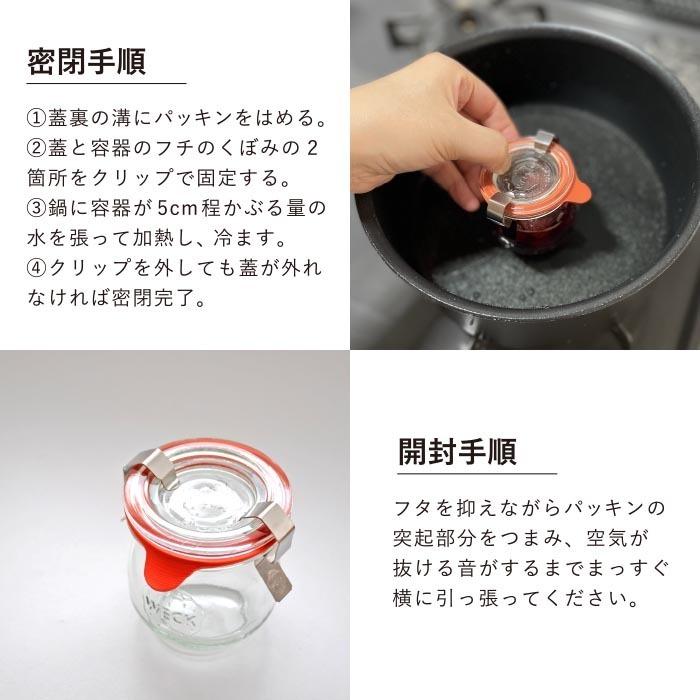 密閉手順

①蓋裏の溝にパッキンをはめる。
②蓋と容器のフチのくぼみの2箇所をクリップで固定する。
③鍋に容器が5cm程かぶる量の水を張って加熱し、冷ます。
④クリップを外しても蓋が外れなければ密閉完了。

WECK

開封手順

フタを抑えながらパッキンの突起部分をつまみ、空気が抜ける音がするまでまっすぐ横に引っ張ってください。