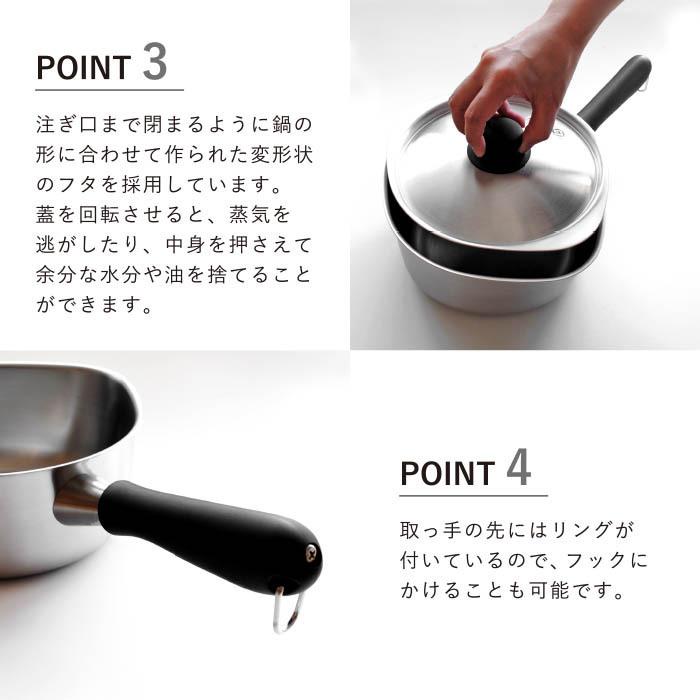 POINT 3

注ぎ口まで閉まるように鍋の形に合わせて作られた変形状のフタを採用しています。
蓋を回転させると、蒸気を逃がしたり、中身を押さえて余分な水分や油を捨てることができます。

POINT 4

取っ手の先にはリングが付いているので、フックにかけることも可能です。