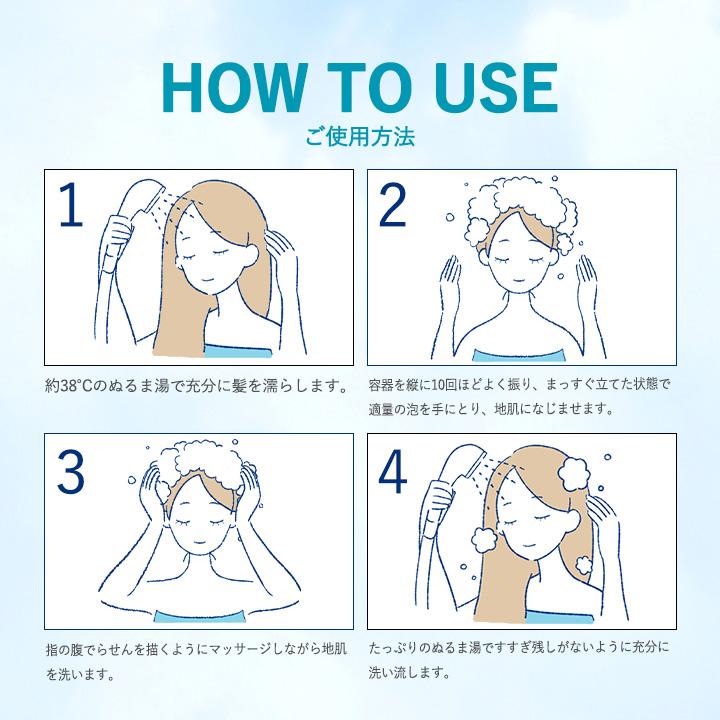 HOW TO USE
ご使用方法

1

約38°Cのぬるま湯で充分に髪を濡らします。

2

容器を縦に10回ほどよく振り、まっすぐ立てた状態で適量の泡を手にとり、地肌になじませます。

3

指の腹でらせんを描くようにマッサージしながら地肌を洗います。

4

たっぷりのぬるま湯ですすぎ残しがないように充分に洗い流します。