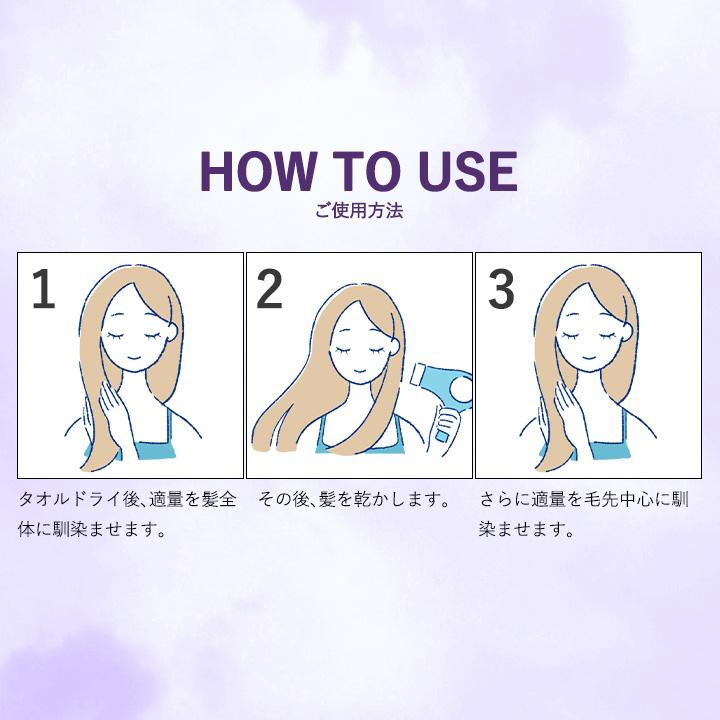 HOW TO USE
ご使用方法

1

タオルドライ後、適量を髪全体に馴染ませます。

2

その後、髪を乾かします。

3

さらに適量を毛先中心に馴染ませます。