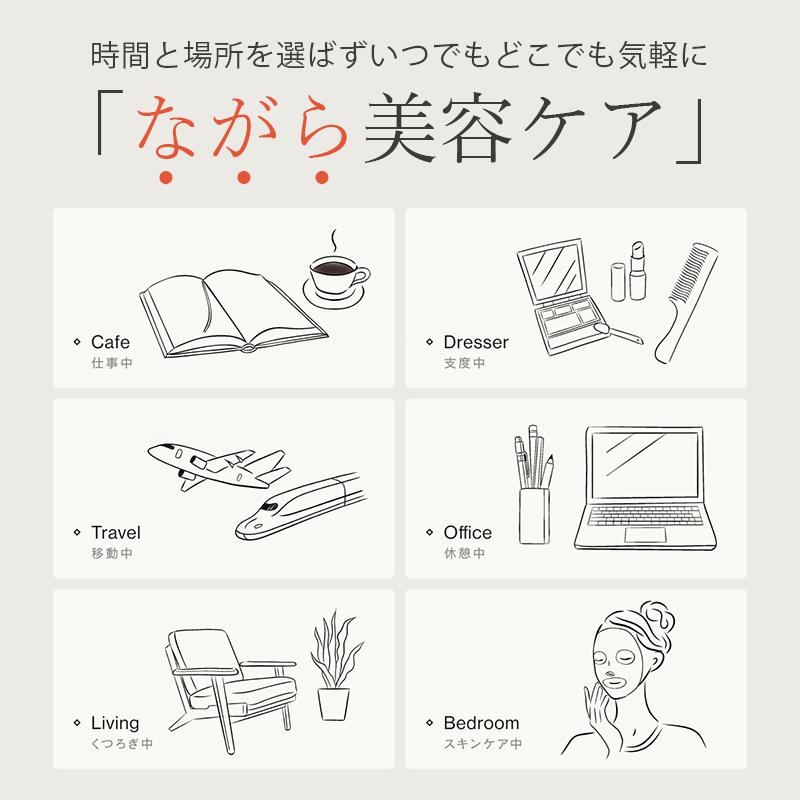 時間と場所を選ばずいつでもどこでも気軽に

「ながら美容ケア」

Cafe
仕事中

Dresser
支度中

Travel
移動中

Office
休憩中

Living
くつろぎ中

Bedroom
スキンケア中