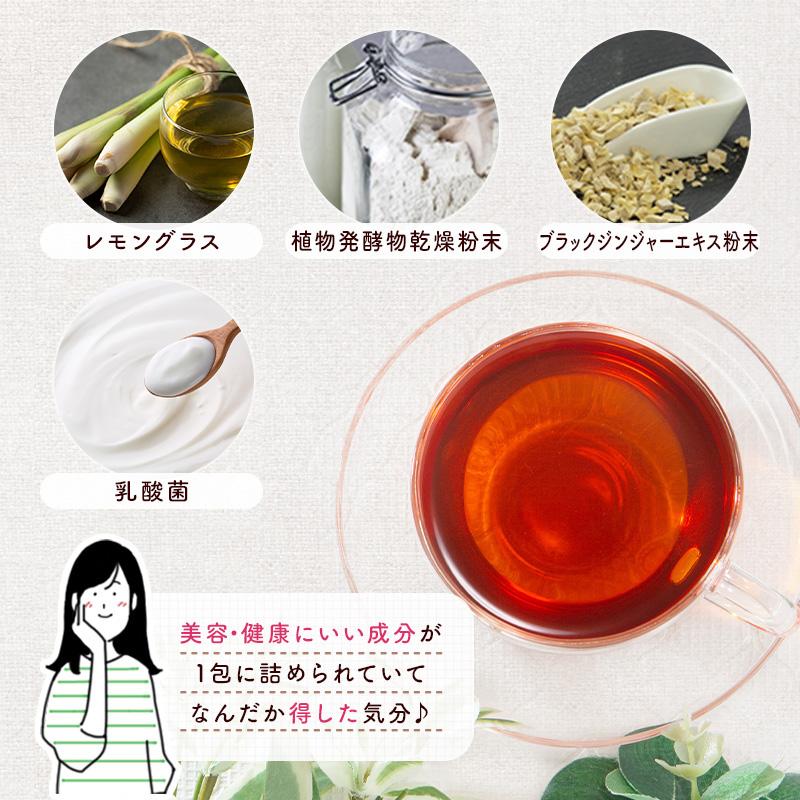 レモングラス

植物発酵物乾燥粉末

ブラックジンジャーエキス粉末

乳酸菌

美容・健康にいい成分が
1包に詰められていて
なんだか得した気分♪