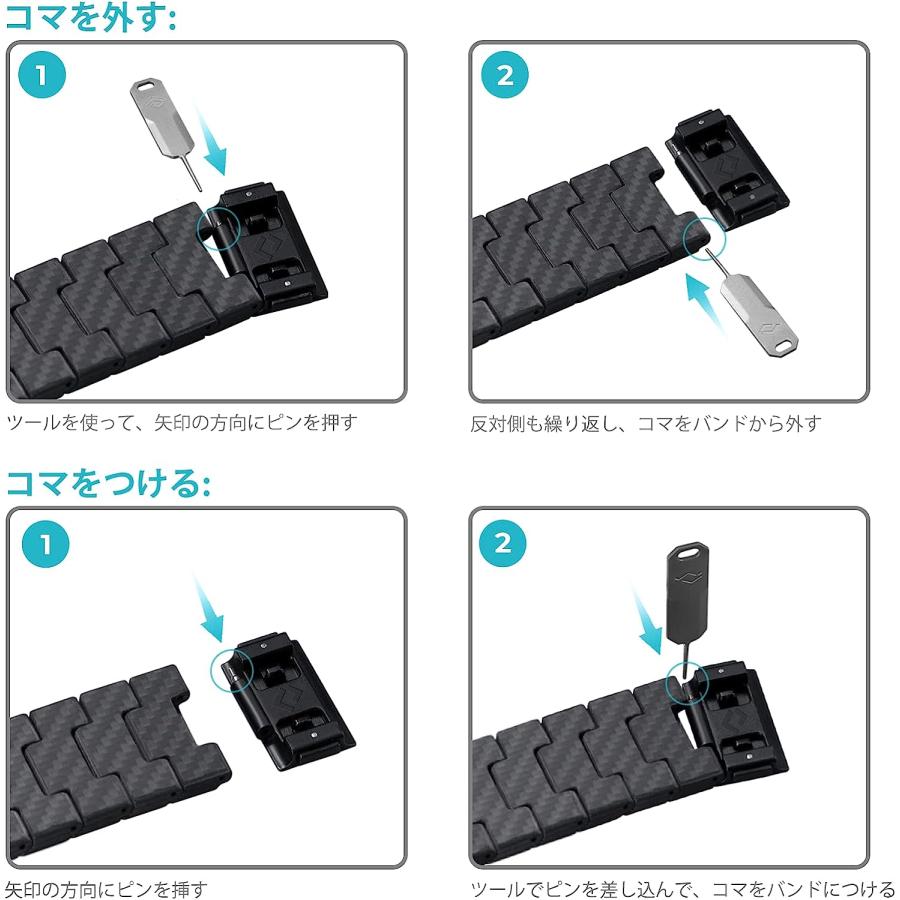 コマを外す:

1

ツールを使って、矢印の方向にピンを押す

2

反対側も繰り返し、コマをバンドから外す

コマをつける:

1

矢印の方向にピンを挿す

2

ツールでピンを差し込んで、コマをバンドにつける