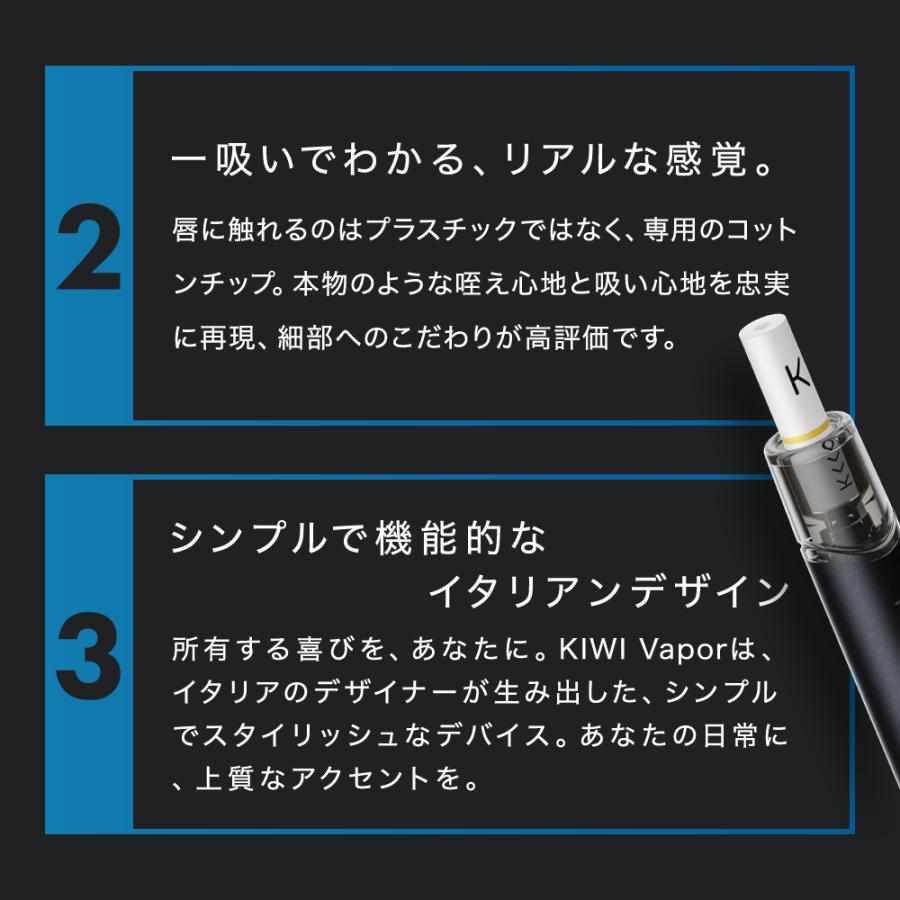 2

一吸いでわかる、リアルな感覚。

唇に触れるのはプラスチックではなく、専用のコットンチップ。本物のような咥え心地と吸い心地を忠実に再現、細部へのこだわりが高評価です。

K

3

シンプルで機能的な
イタリアンデザイン

所有する喜びを、あなたに。KIWI Vaporは、イタリアのデザイナーが生み出した、シンプルでスタイリッシュなデバイス。あなたの日常に、上質なアクセントを。