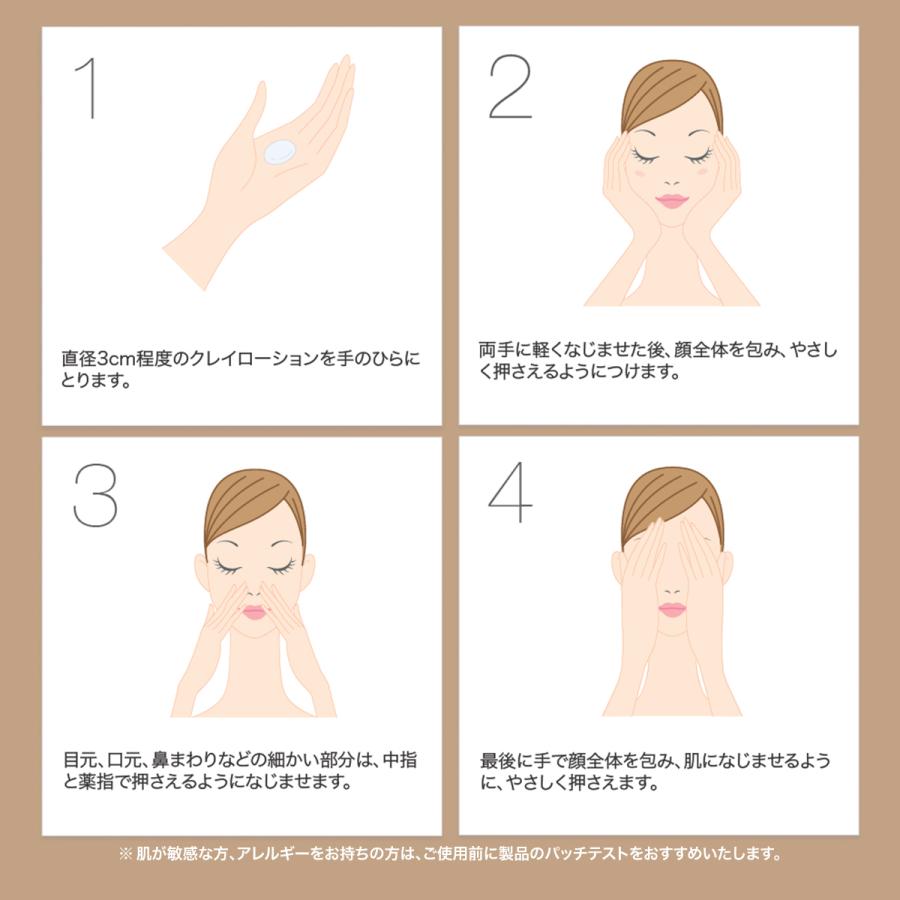 1

直径3cm程度のクレイローションを手のひらにとります。

2

両手に軽くなじませた後、顔全体を包み、やさしく押さえるようにつけます。

3

目元、口元、鼻まわりなどの細かい部分は、中指と薬指で押さえるようになじませます。

4

最後に手で顔全体を包み、肌になじませるように、やさしく押さえます。

※ 肌が敏感な方、アレルギーをお持ちの方は、ご使用前に製品のパッチテストをおすすめいたします。