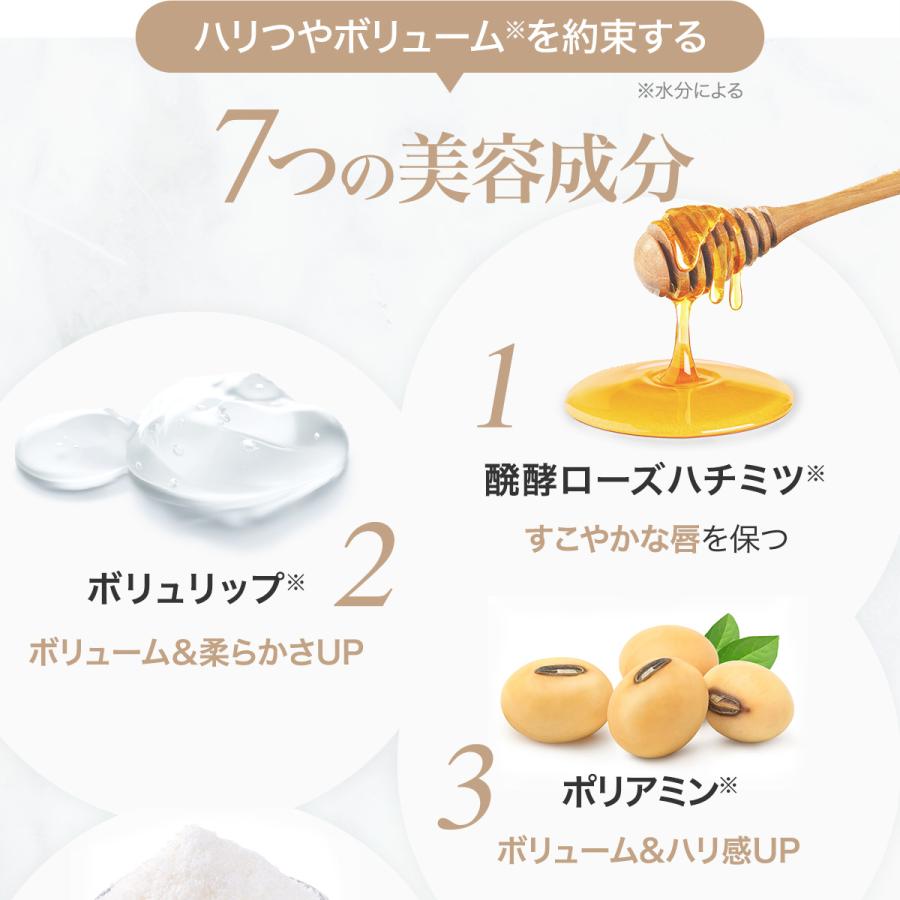 ハリつやボリューム※を約束する

※水分による

7つの美容成分

1

醗酵ローズハチミツ※

すこやかな唇を保つ

ボリュリップ※

2

ボリューム&柔らかさUP

3

ポリアミン※

ボリューム&ハリ感UP