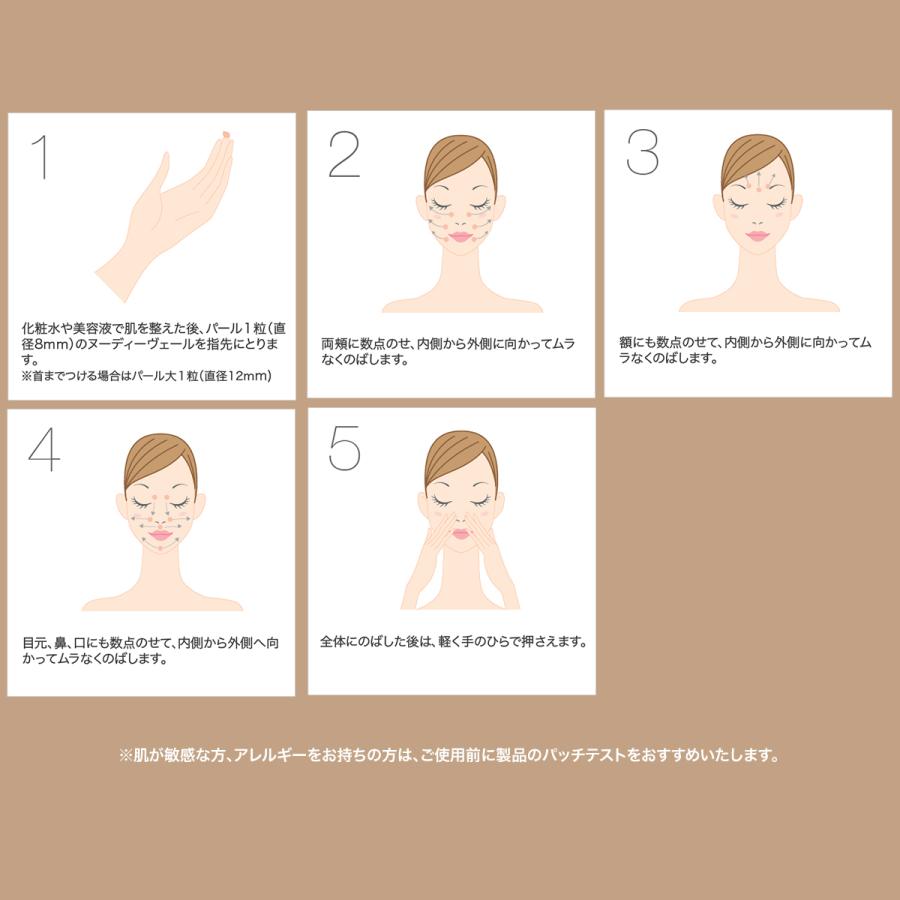 1

化粧水や美容液で肌を整えた後、パール1粒（直径8mm）のヌーディーヴェールを指先にとります。
※首までつける場合はパール大1粒（直径12mm）

2

両頬に数点のせ、内側から外側に向かってムラなくのばします。

3

額にも数点のせて、内側から外側に向かってムラなくのばします。

4

目元、鼻、口にも数点のせて、内側から外側へ向かってムラなくのばします。

5

全体にのばした後は、軽く手のひらで押さえます。

※肌が敏感な方、アレルギーをお持ちの方は、ご使用前に製品のパッチテストをおすすめいたします。