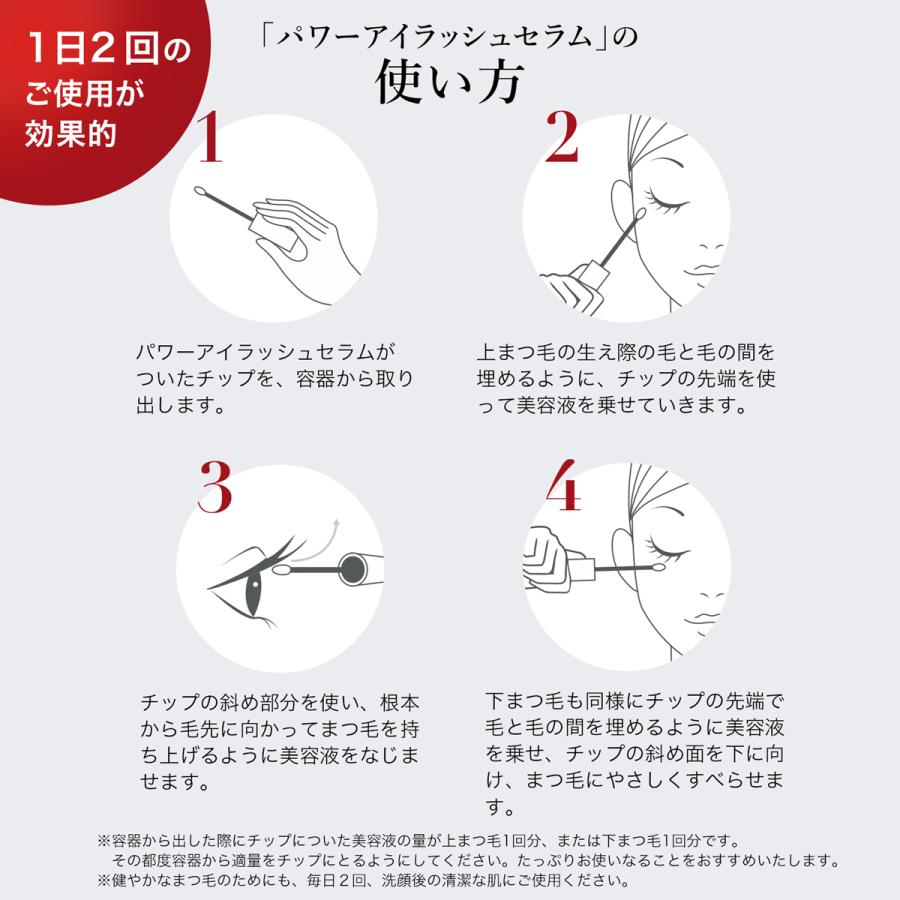 1日2回のご使用が効果的

「パワーアイラッシュセラム」の
使い方

1

パワーアイラッシュセラムがついたチップを、容器から取り出します。

2

上まつ毛の生え際の毛と毛の間を埋めるように、チップの先端を使って美容液を乗せていきます。

3

チップの斜め部分を使い、根本から毛先に向かってまつ毛を持ち上げるように美容液をなじませます。

4

下まつ毛も同様にチップの先端で毛と毛の間を埋めるように美容液を乗せ、チップの斜め面を下に向け、まつ毛にやさしくすべらせます。

※容器から出した際にチップについた美容液の量が上まつ毛1回分、または下まつ毛1回分です。
その都度容器から適量をチップにとるようにしてください。たっぷりお使いなることをおすすめいたします。
※健やかなまつ毛のためにも、毎日2回、洗顔後の清潔な肌にご使用ください。