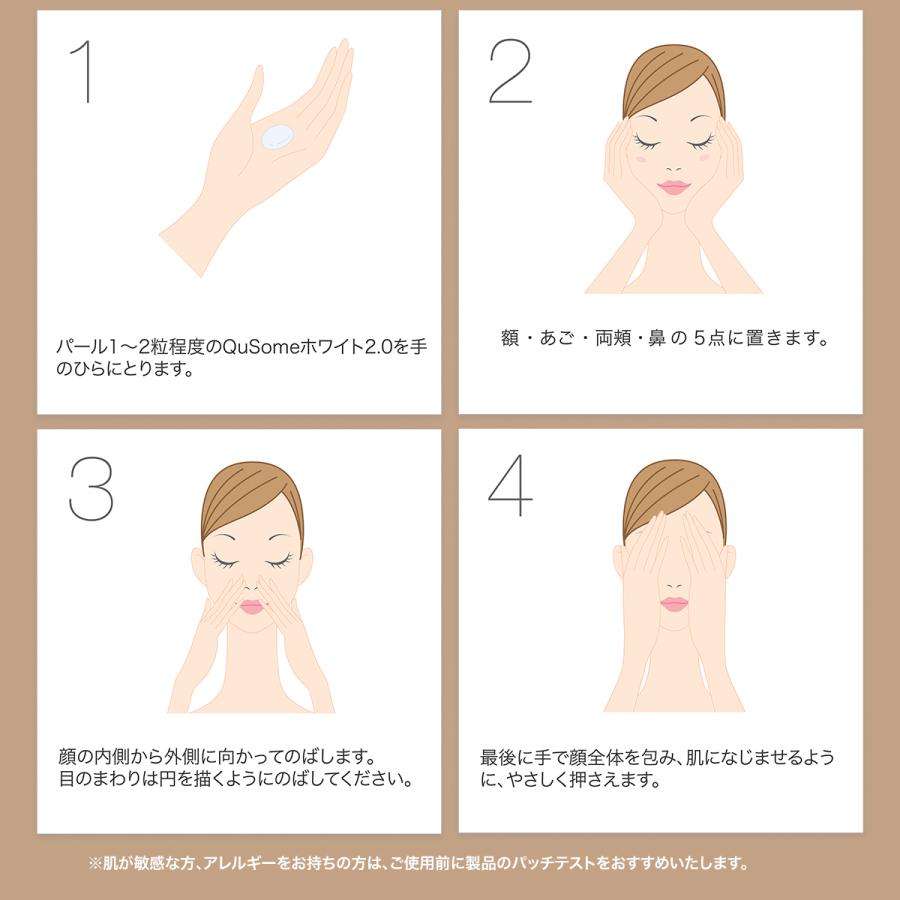 1

パール1～2粒程度のQuSomeホワイト2.0を手のひらにとります。

2

額・あご・両頬・鼻の５点に置きます。

3

顔の内側から外側に向かってのばします。
目のまわりは円を描くようにのばしてください。

4

最後に手で顔全体を包み、肌になじませるように、やさしく押さえます。

※肌が敏感な方、アレルギーをお持ちの方は、ご使用前に製品のパッチテストをおすすめいたします。