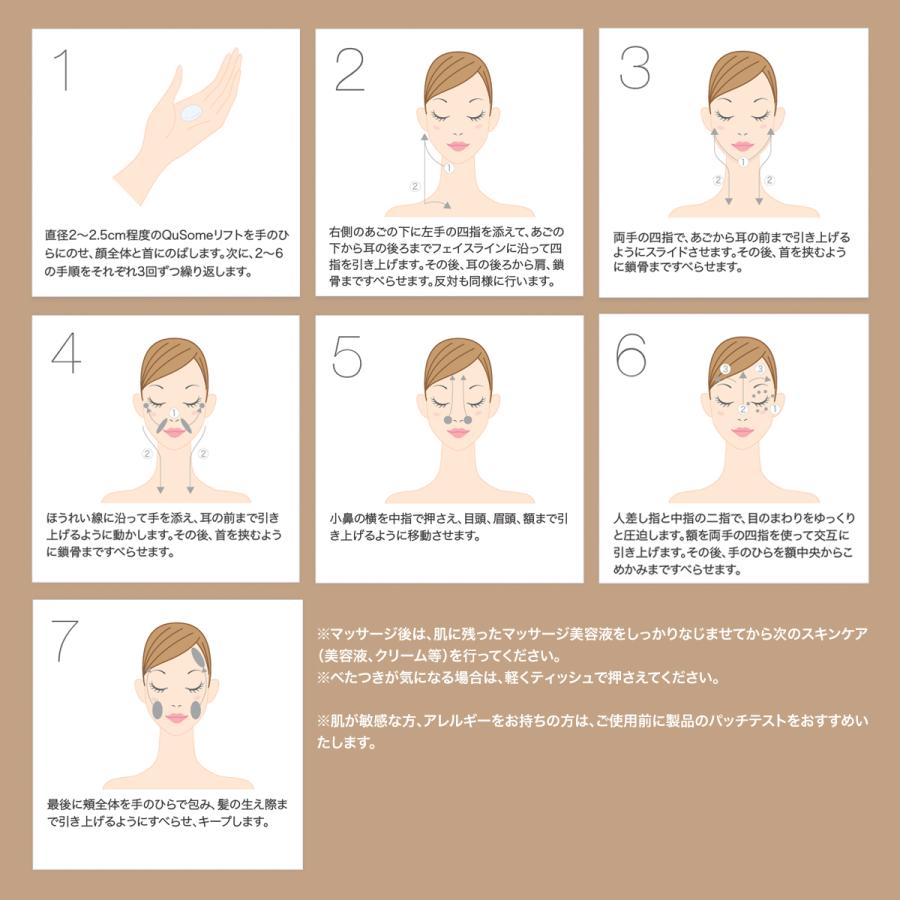 1

直径2〜2.5cm程度のQuSomeリフトを手のひらにのせ、顔全体と首にのばします。次に、2〜6の手順をそれぞれ3回ずつ繰り返します。

2

① ②

右側のあごの下に左手の四指を添えて、あごの下から耳の後ろまでフェイスラインに沿って四指を引き上げます。その後、耳の後ろから肩、鎖骨まですべらせます。反対も同様に行います。

3

① ② ②

両手の四指で、あごから耳の前まで引き上げるようにスライドさせます。その後、首を挟むように鎖骨まですべらせます。

4

① ② ②

ほうれい線に沿って手を添え、耳の前まで引き上げるように動かします。その後、首を挟むように鎖骨まですべらせます。

5

小鼻の横を中指で押さえ、目頭、眉頭、額まで引き上げるように移動させます。

6

③ ③ ② ①

人差し指と中指の二指で、目のまわりをゆっくりと圧迫します。額を両手の四指を使って交互に引き上げます。その後、手のひらを額中央からこめかみまですべらせます。

7

最後に頬全体を手のひらで包み、髪の生え際まで引き上げるようにすべらせ、キープします。

※マッサージ後は、肌に残ったマッサージ美容液をしっかりなじませてから次のスキンケア（美容液、クリーム等）を行ってください。
※べたつきが気になる場合は、軽くティッシュで押さえてください。

※肌が敏感な方、アレルギーをお持ちの方は、ご使用前に製品のパッチテストをおすすめいたします。