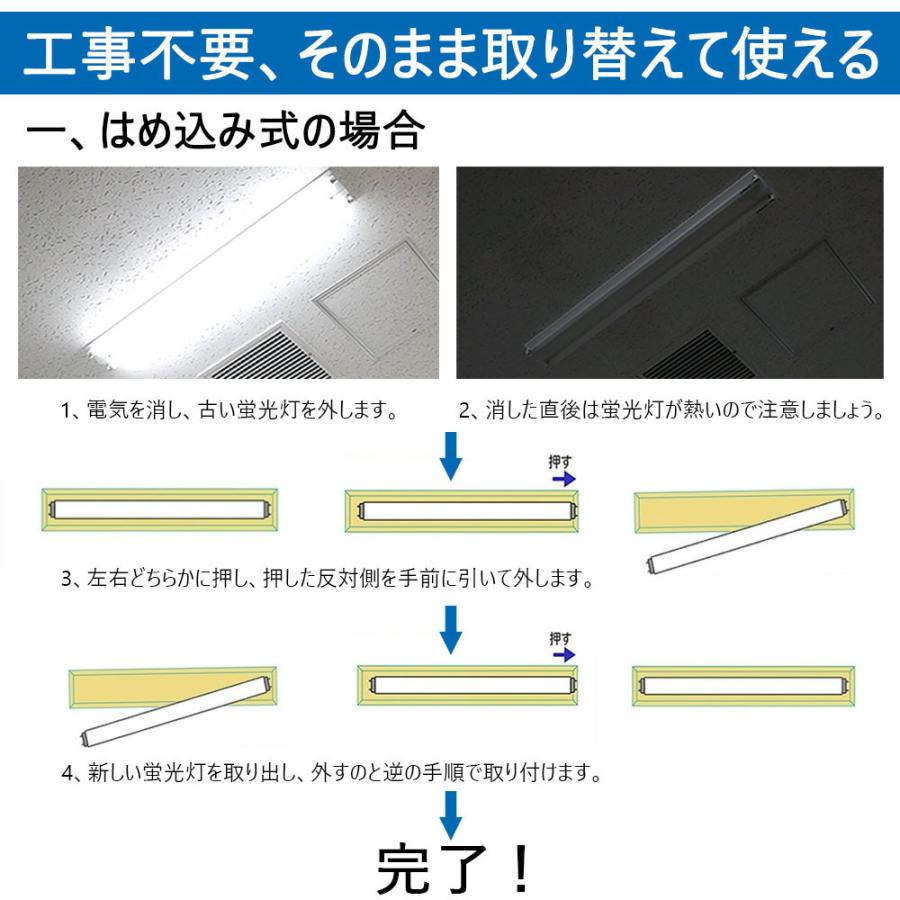 工事不要、そのまま取り替えて使える

一、はめ込み式の場合

1、電気を消し、古い蛍光灯を外します。

2、消した直後は蛍光灯が熱いので注意しましょう。

押す

3、左右どちらかに押し、押した反対側を手前に引いて外します。

押す

4、新しい蛍光灯を取り出し、外すのと逆の手順で取り付けます。

完了！