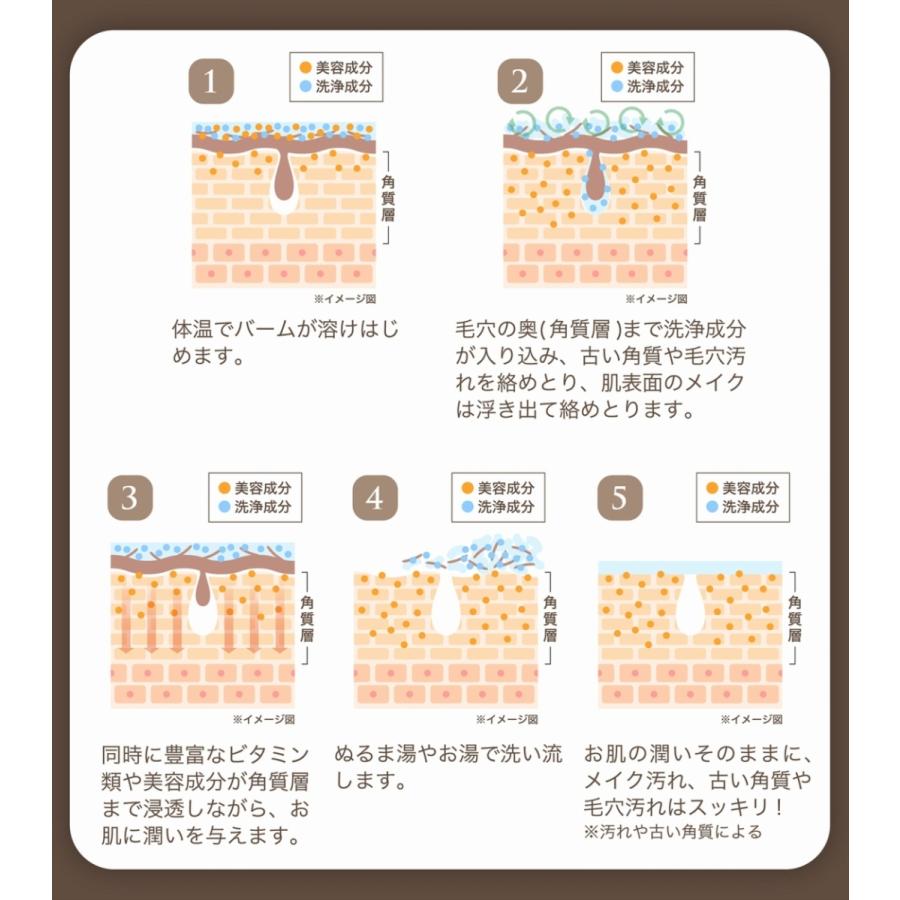 1

美容成分
洗浄成分

角質層

※イメージ図

体温でバームが溶けはじめます。

2

美容成分
洗浄成分

角質層

※イメージ図

毛穴の奥(角質層)まで洗浄成分が入り込み、古い角質や毛穴汚れを絡めとり、肌表面のメイクは浮き出て絡めとります。

3

美容成分
洗浄成分

角質層

※イメージ図

同時に豊富なビタミン類や美容成分が角質層まで浸透しながら、お肌に潤いを与えます。

4

美容成分
洗浄成分

角質層

※イメージ図

ぬるま湯やお湯で洗い流します。

5

美容成分
洗浄成分

角質層

※イメージ図

お肌の潤いそのままに、メイク汚れ、古い角質や毛穴汚れはスッキリ！
※汚れや古い角質による