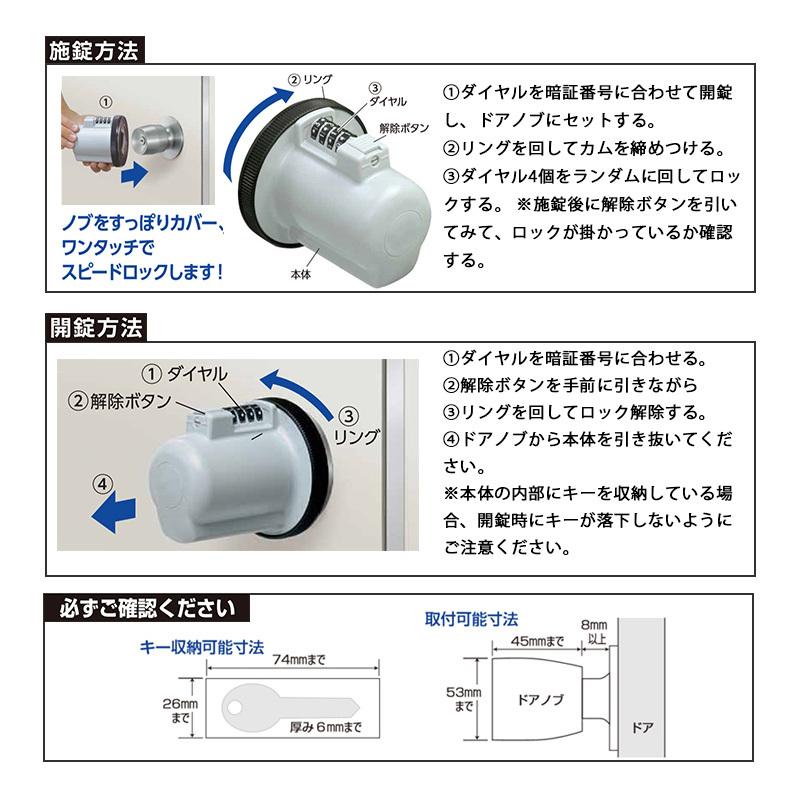 施錠方法

①

ノブをすっぽりカバー、ワンタッチでスピードロックします！

② リング

③ ダイヤル

解除ボタン

本体

①ダイヤルを暗証番号に合わせて開錠し、ドアノブにセットする。
②リングを回してカムを締めつける。
③ダイヤル4個をランダムに回してロックする。 ※施錠後に解除ボタンを引いてみて、ロックが掛かっているか確認する。

開錠方法

① ダイヤル
② 解除ボタン
③ リング
④

①ダイヤルを暗証番号に合わせる。
②解除ボタンを手前に引きながら
③リングを回してロック解除する。
④ドアノブから本体を引き抜いてください。
※本体の内部にキーを収納している場合、開錠時にキーが落下しないようにご注意ください。

必ずご確認ください

キー収納可能寸法

74mmまで

26mm まで

厚み 6mmまで

取付可能寸法

45mmまで

8mm 以上

53mm まで

ドアノブ

ドア