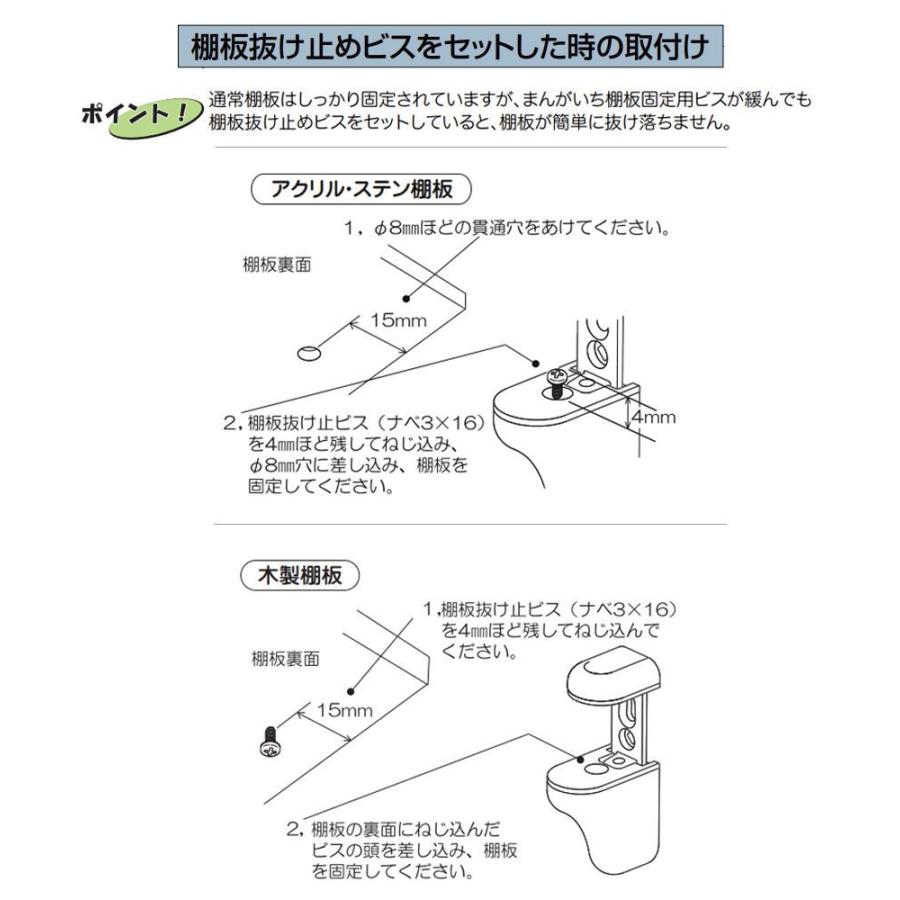 棚板抜け止めビスをセットした時の取付け

ポイント！ 通常棚板はしっかり固定されていますが、まんがいち棚板固定用ビスが緩んでも棚板抜け止めビスをセットしていると、棚板が簡単に抜け落ちません。

アクリル・ステン棚板

1，φ8㎜ほどの貫通穴をあけてください。

棚板裏面

15mm

4mm

2，棚板抜け止ビス（ナベ3×16）を4㎜ほど残してねじ込み、φ8㎜穴に差し込み、棚板を固定してください。

木製棚板

1，棚板抜け止ビス（ナベ3×16）を4㎜ほど残してねじ込んでください。

棚板裏面

15mm

2，棚板の裏面にねじ込んだビスの頭を差し込み、棚板を固定してください。