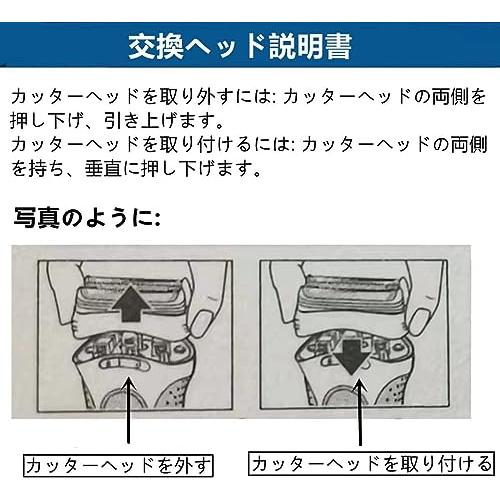 交換ヘッド説明書

カッターヘッドを取り外すには: カッターヘッドの両側を押し下げ、引き上げます。
カッターヘッドを取り付けるには: カッターヘッドの両側を持ち、垂直に押し下げます。

写真のように:

カッターヘッドを外す

カッターヘッドを取り付ける