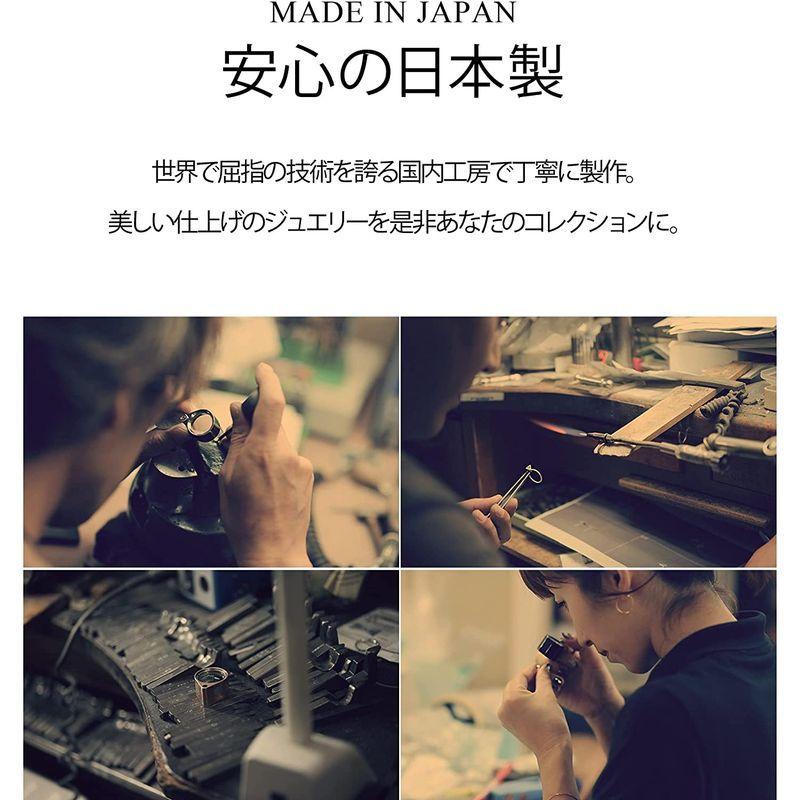 MADE IN JAPAN
安心の日本製

世界で屈指の技術を誇る国内工房で丁寧に製作。
美しい仕上げのジュエリーを是非あなたのコレクションに。