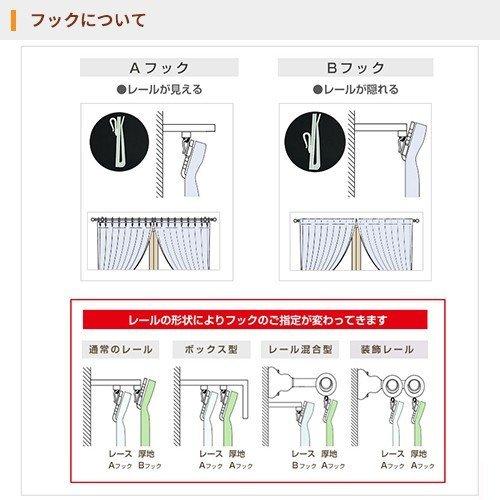 フックについて

Aフック
●レールが見える

Bフック
●レールが隠れる

レールの形状によりフックのご指定が変わってきます

通常のレール
レース Aフック
厚地 Bフック

ボックス型
レース Aフック
厚地 Aフック

レール混合型
レース Bフック
厚地 Aフック

装飾レール
レース Aフック
厚地 Aフック