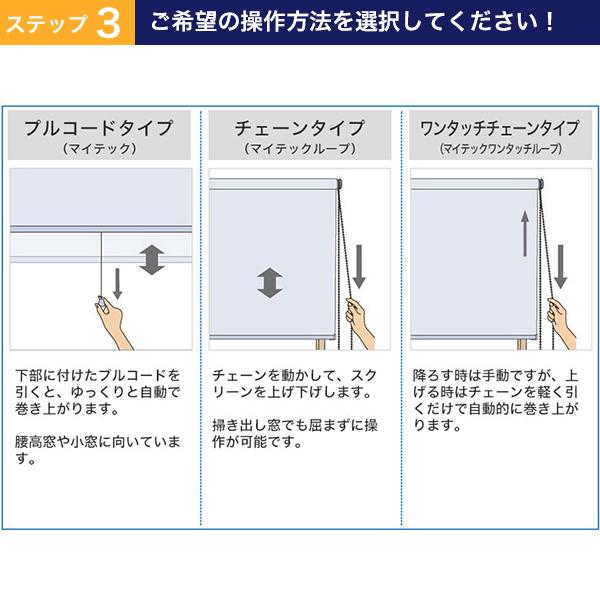 ステップ 3 ご希望の操作方法を選択してください！

プルコードタイプ
（マイテック）

下部に付けたプルコードを引くと、ゆっくりと自動で巻き上がります。

腰高窓や小窓に向いています。

チェーンタイプ
（マイテックループ）

チェーンを動かして、スクリーンを上げ下げします。

掃き出し窓でも屈まずに操作が可能です。

ワンタッチチェーンタイプ
（マイテックワンタッチループ）

降ろす時は手動ですが、上げる時はチェーンを軽く引くだけで自動的に巻き上がります。