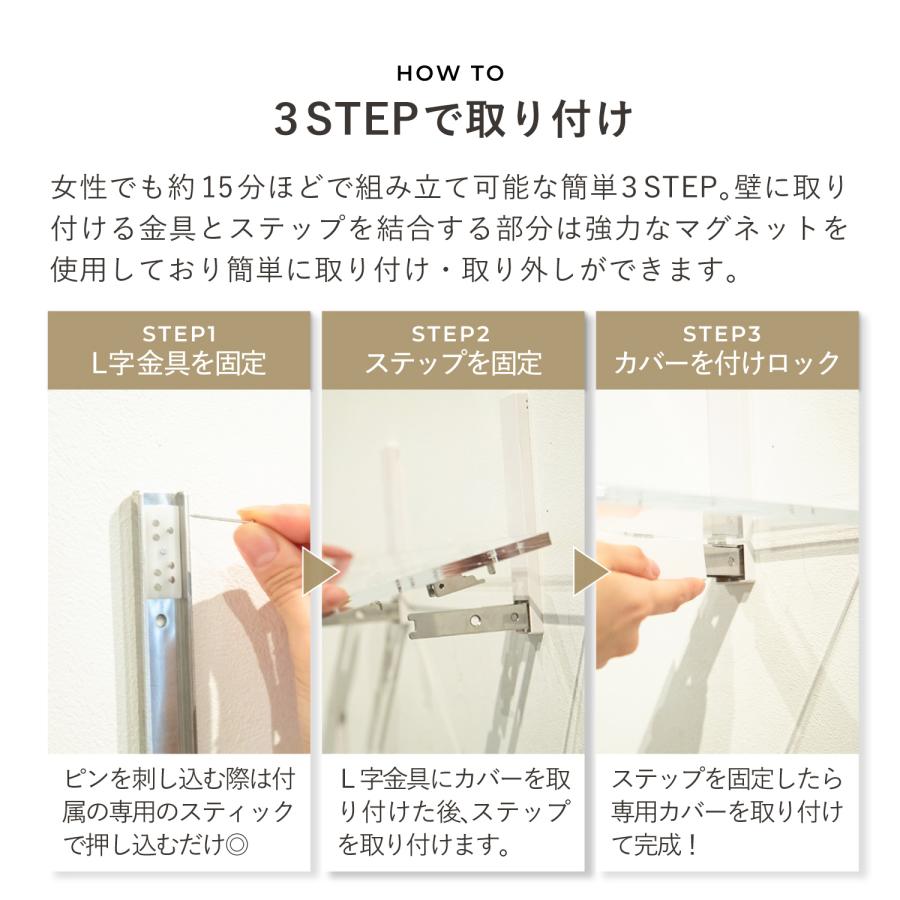 HOW TO
3STEPで取り付け

女性でも約15分ほどで組み立て可能な簡単3STEP。壁に取り付ける金具とステップを結合する部分は強力なマグネットを使用しており簡単に取り付け・取り外しができます。

STEP1
L字金具を固定

ピンを刺し込む際は付属の専用のスティックで押し込むだけ◎

STEP2
ステップを固定

L字金具にカバーを取り付けた後、ステップを取り付けます。

STEP3
カバーを付けロック

ステップを固定したら専用カバーを取り付けて完成！