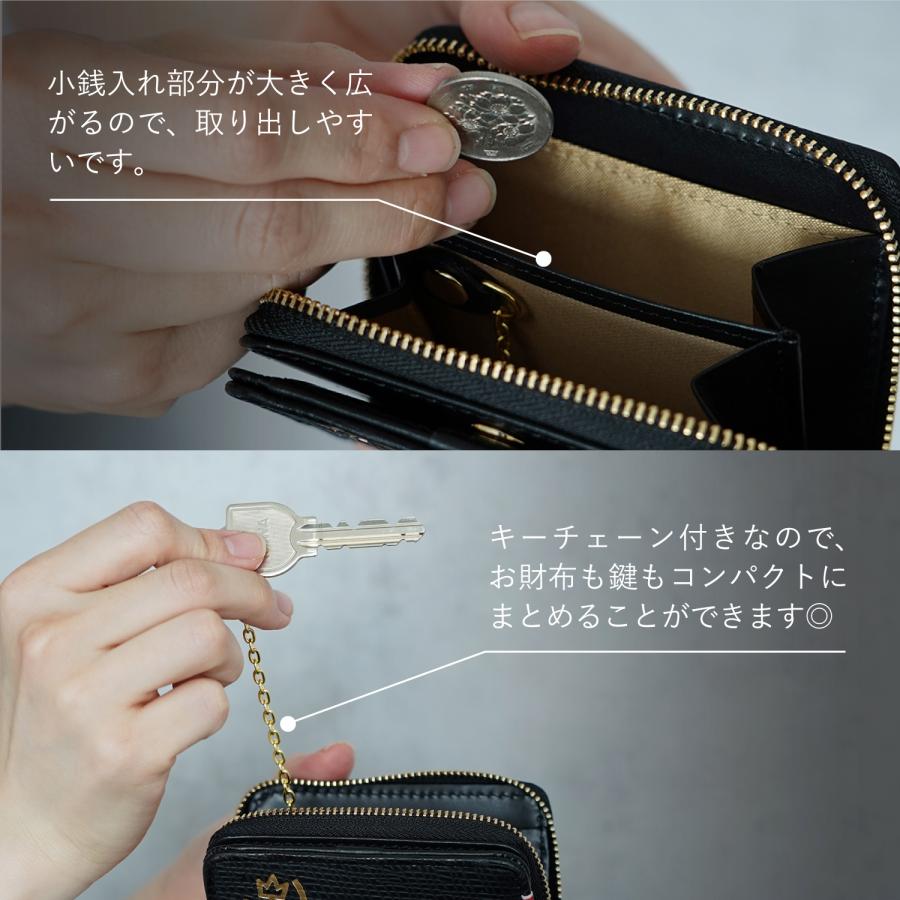 小銭入れ部分が大きく広がるので、取り出しやすいです。

キーチェーン付きなので、お財布も鍵もコンパクトにまとめることができます◎