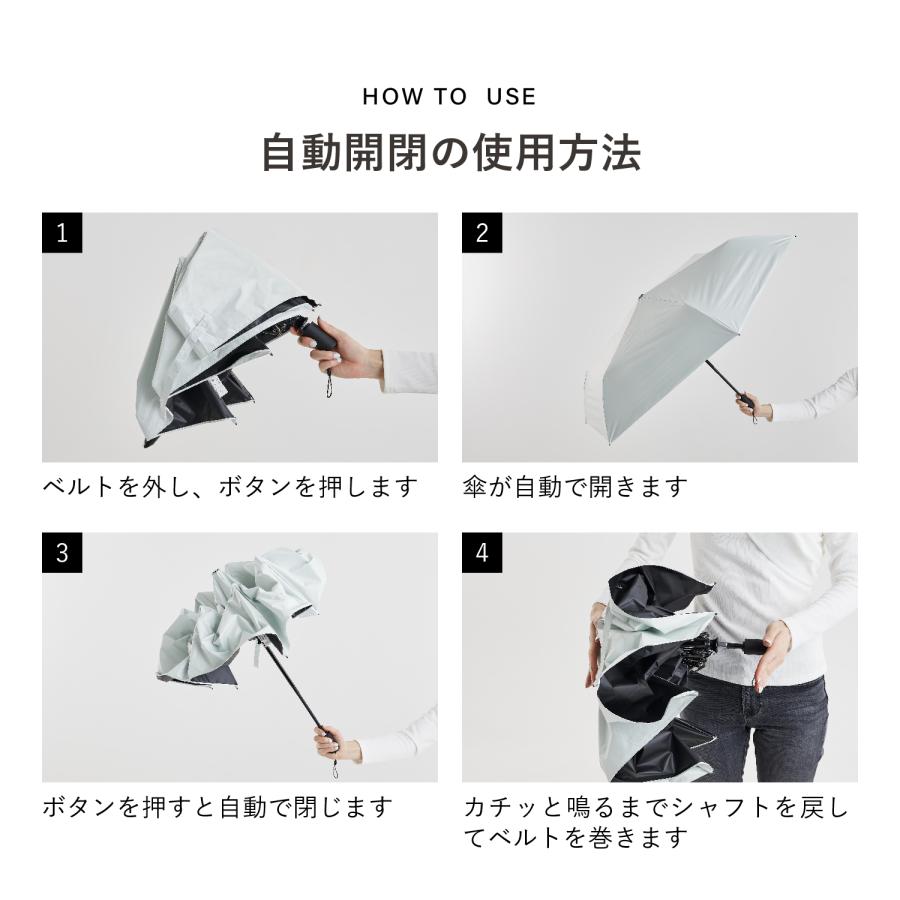 HOW TO USE

自動開閉の使用方法

1

ベルトを外し、ボタンを押します

2

傘が自動で開きます

3

ボタンを押すと自動で閉じます

4

カチッと鳴るまでシャフトを戻してベルトを巻きます